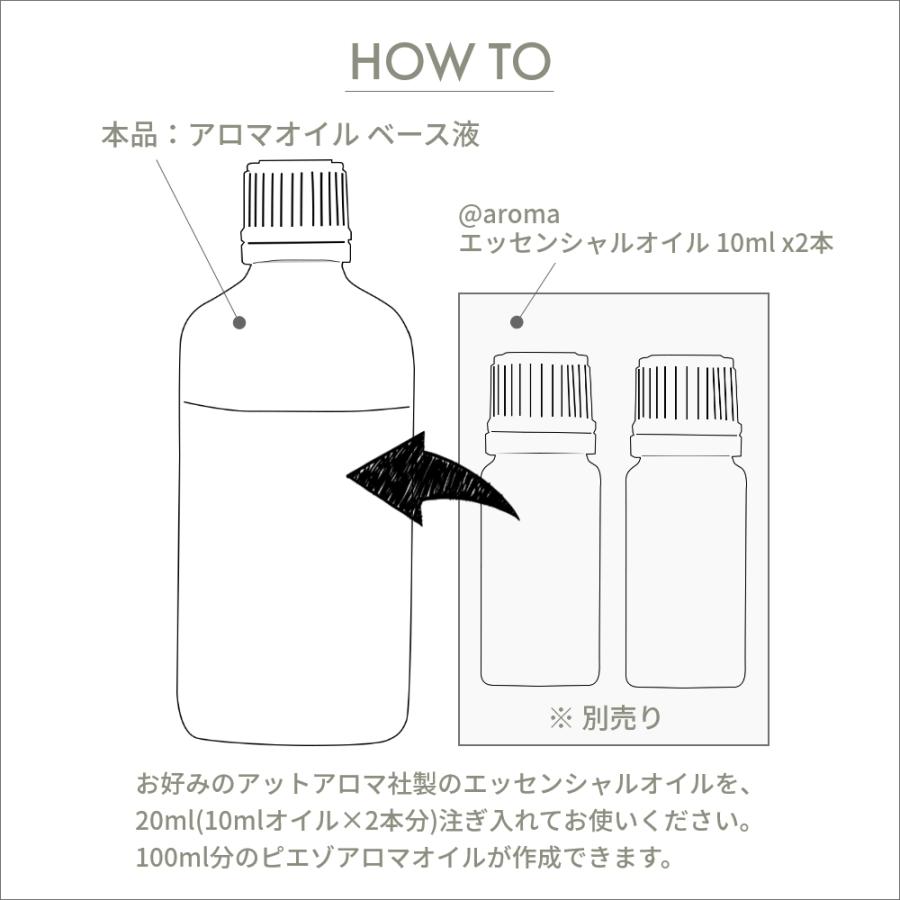 HOW TO

本品：アロマオイル ベース液

@aroma
エッセンシャルオイル 10ml x2本

※ 別売り

お好みのアットアロマ社製のエッセンシャルオイルを、
20ml(10mlオイル×2本分)注ぎ入れてお使いください。
100ml分のピエゾアロマオイルが作成できます。