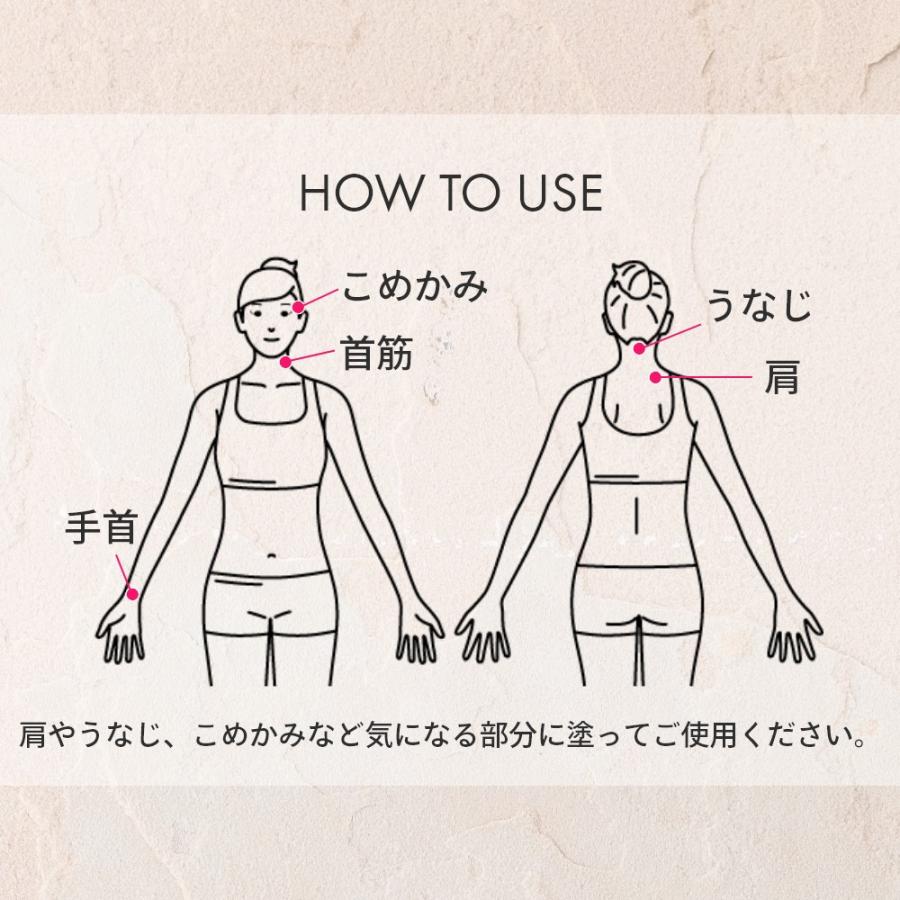 HOW TO USE

こめかみ

首筋

手首

うなじ

肩

肩やうなじ、こめかみなど気になる部分に塗ってご使用ください。