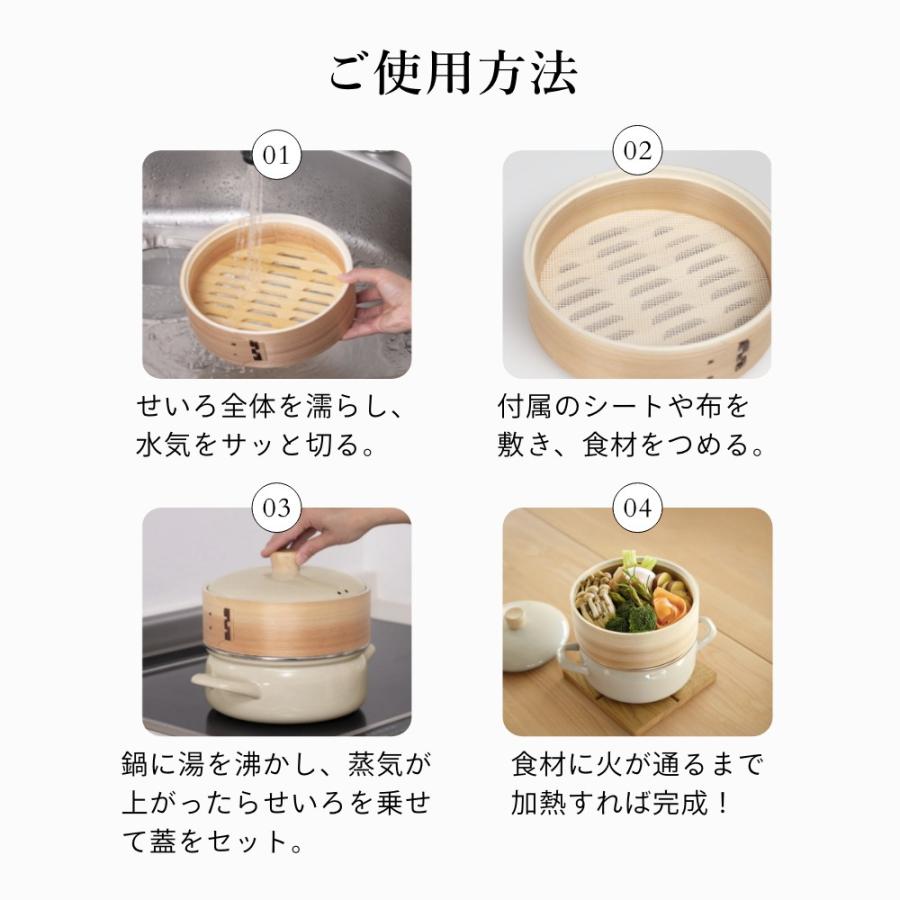 ご使用方法

01

せいろ全体を濡らし、水気をサッと切る。

02

付属のシートや布を敷き、食材をつめる。

03

鍋に湯を沸かし、蒸気が上がったらせいろを乗せて蓋をセット。

04

食材に火が通るまで加熱すれば完成！