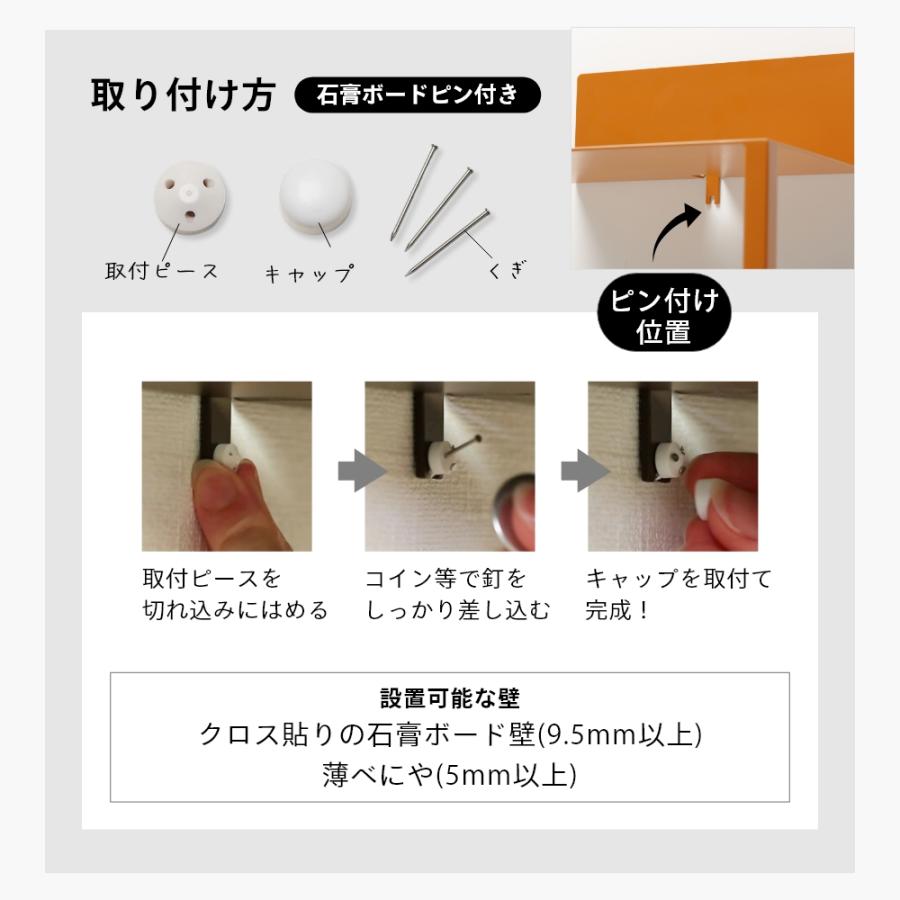 取り付け方 石膏ボードピン付き

取付ピース　キャップ　くぎ

ピン付け位置

取付ピースを切れ込みにはめる

コイン等で釘をしっかり差し込む

キャップを取付て完成！

設置可能な壁
クロス貼りの石膏ボード壁(9.5mm以上)
薄べにや(5mm以上)