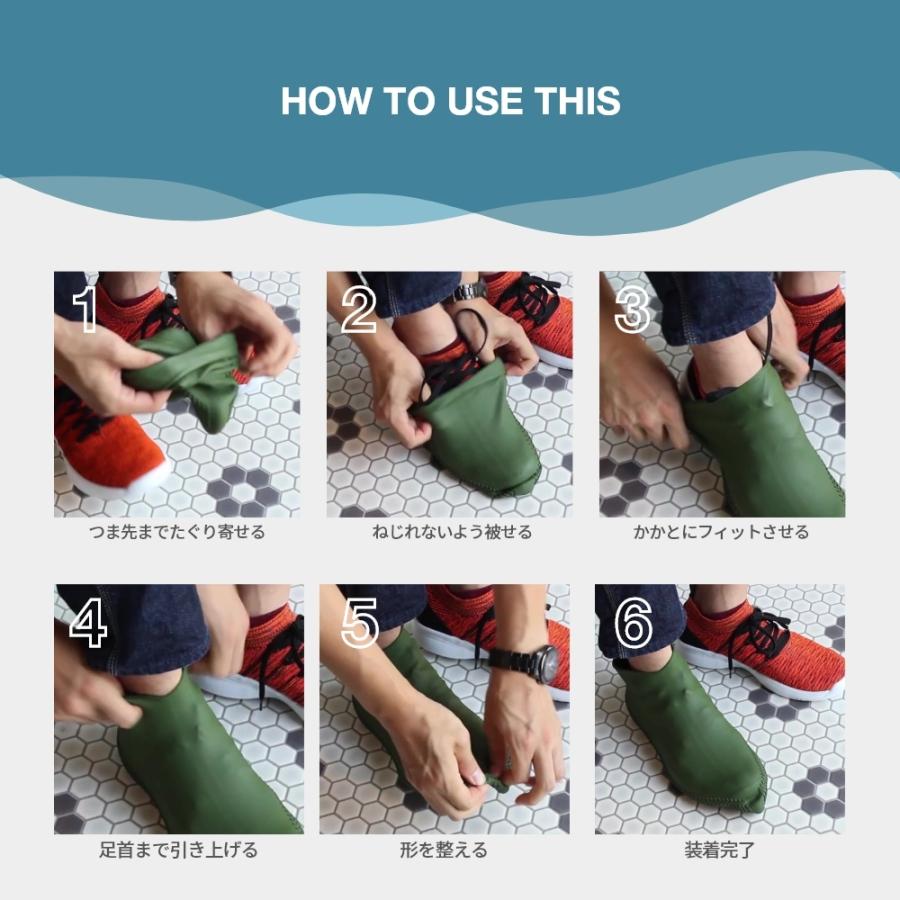 HOW TO USE THIS

1
つま先までたぐり寄せる

2
ねじれないよう被せる

3
かかとにフィットさせる

4
足首まで引き上げる

5
形を整える

6
装着完了