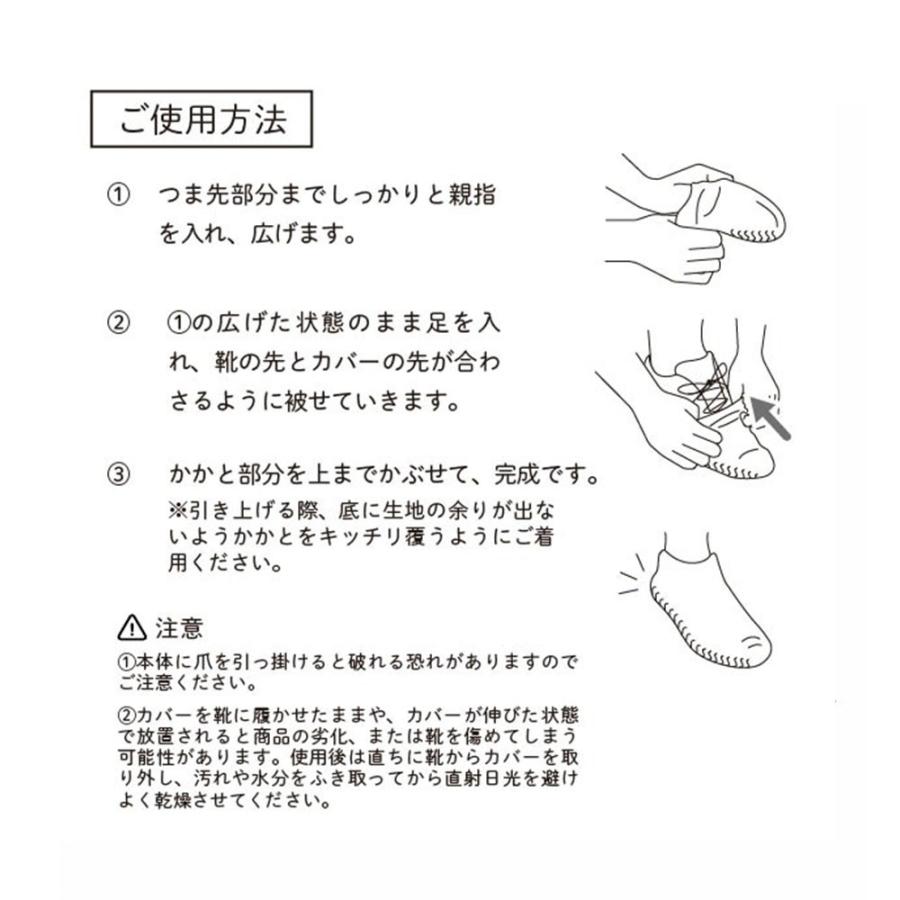 ご使用方法

① つま先部分までしっかりと親指を入れ、広げます。

② ①の広げた状態のまま足を入れ、靴の先とカバーの先が合わさるように被せていきます。

③ かかと部分を上までかぶせて、完成です。
※引き上げる際、底に生地の余りが出ないようかかとをキッチリ覆うようにご着用ください。

⚠ 注意
①本体に爪を引っ掛けると破れる恐れがありますのでご注意ください。

②カバーを靴に履かせたままや、カバーが伸びた状態で放置されると商品の劣化、または靴を傷めてしまう可能性があります。使用後は直ちに靴からカバーを取り外し、汚れや水分をふき取ってから直射日光を避けよく乾燥させてください。