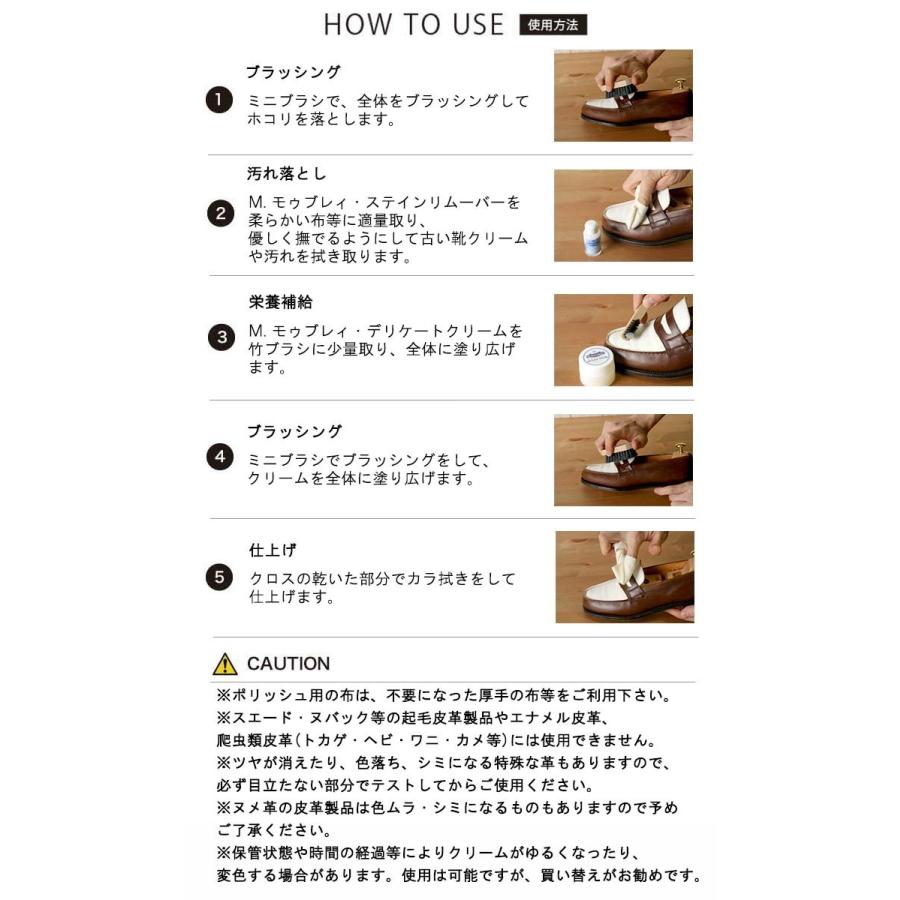 HOW TO USE 使用方法

1
ブラッシング
ミニブラシで、全体をブラッシングしてホコリを落とします。

2
汚れ落とし
M. モゥブレィ・ステインリムーバーを柔らかい布等に適量取り、優しく撫でるようにして古い靴クリームや汚れを拭き取ります。

3
栄養補給
M. モゥブレィ・デリケートクリームを竹ブラシに少量取り、全体に塗り広げます。

4
ブラッシング
ミニブラシでブラッシングをして、クリームを全体に塗り広げます。

5
仕上げ
クロスの乾いた部分でカラ拭きをして仕上げます。

CAUTION
※ポリッシュ用の布は、不要になった厚手の布等をご利用下さい。
※スエード・ヌバック等の起毛皮革製品やエナメル皮革、爬虫類皮革(トカゲ・ヘビ・ワニ・カメ等)には使用できません。
※ツヤが消えたり、色落ち、シミになる特殊な革もありますので、必ず目立たない部分でテストしてからご使用ください。
※ヌメ革の皮革製品は色ムラ・シミになるものもありますので予めご了承ください。
※保管状態や時間の経過等によりクリームがゆるくなったり、変色する場合があります。使用は可能ですが、買い替えがお勧めです。