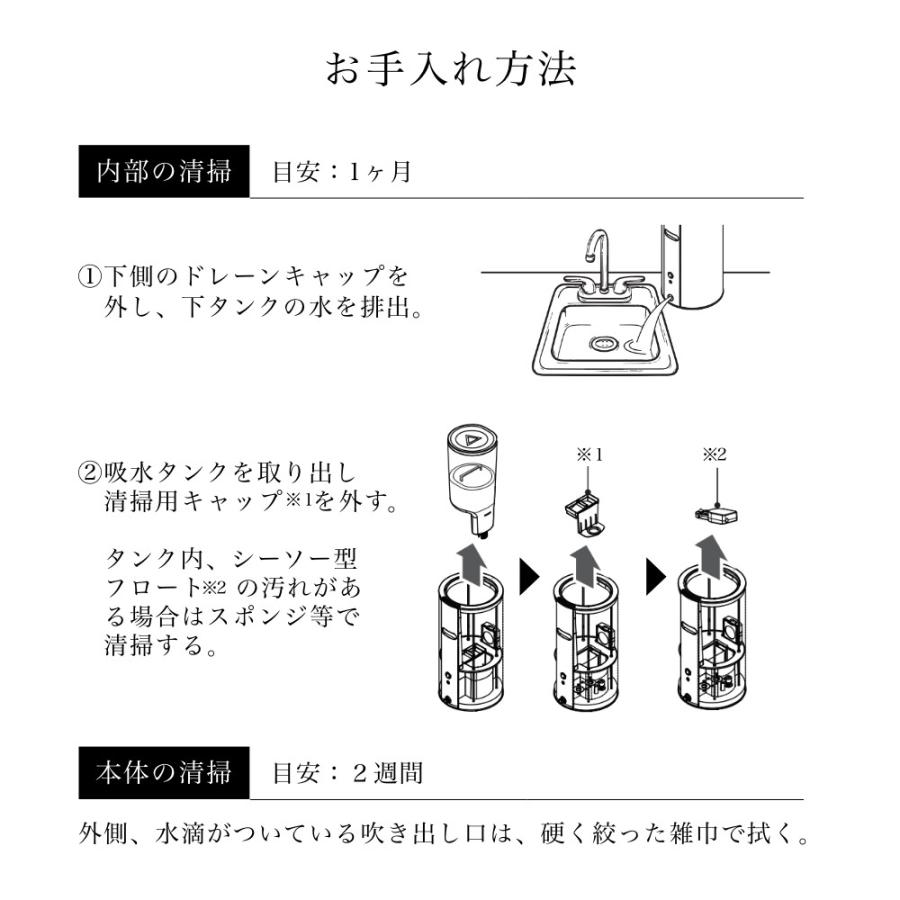 お手入れ方法

内部の清掃　目安：1ヶ月

①下側のドレーンキャップを外し、下タンクの水を排出。

②吸水タンクを取り出し清掃用キャップ※1を外す。

タンク内、シーソー型フロート※2 の汚れがある場合はスポンジ等で清掃する。

※1

※2

本体の清掃　目安：２週間

外側、水滴がついている吹き出し口は、硬く絞った雑巾で拭く。