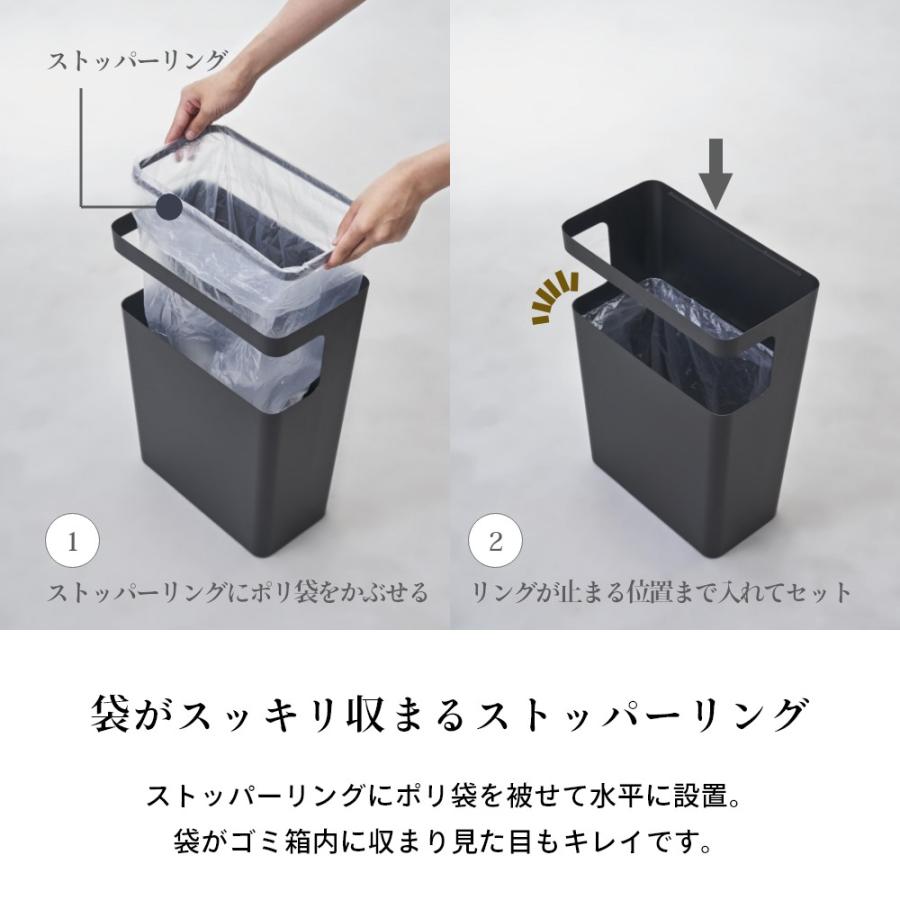 ストッパーリング

1

ストッパーリングにポリ袋をかぶせる

2

リングが止まる位置まで入れてセット

袋がスッキリ収まるストッパーリング

ストッパーリングにポリ袋を被せて水平に設置。
袋がゴミ箱内に収まり見た目もキレイです。