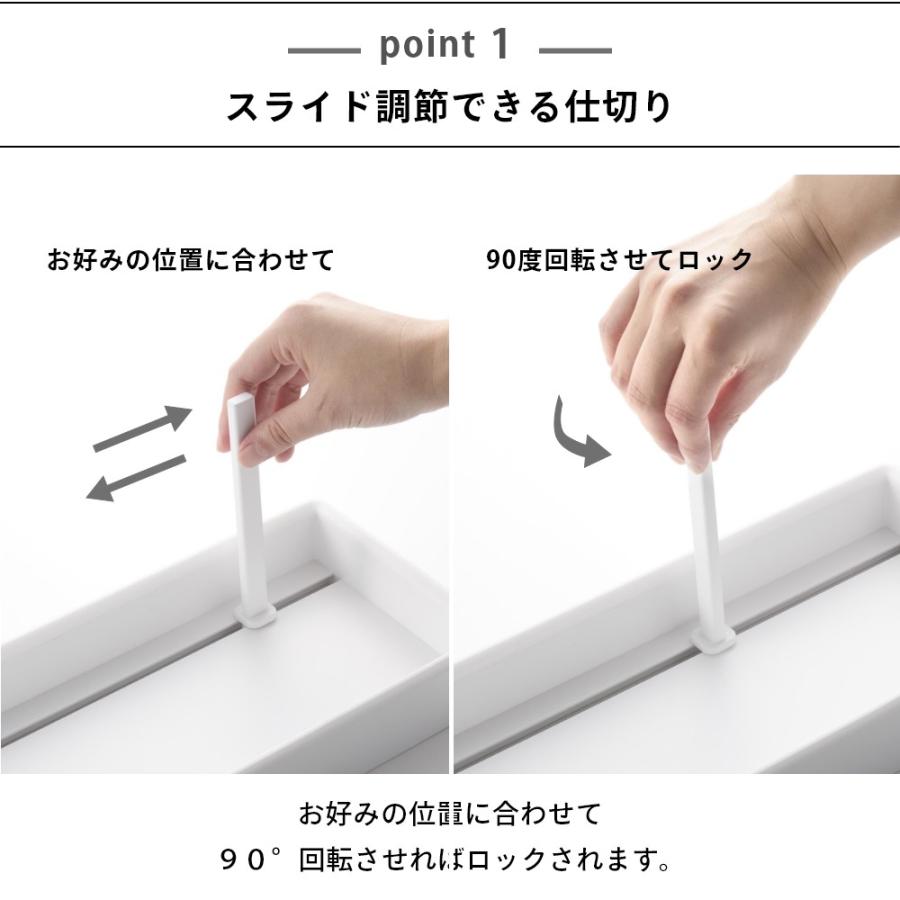 point 1

スライド調節できる仕切り

お好みの位置に合わせて

90度回転させてロック

お好みの位置に合わせて
９０°回転させればロックされます。