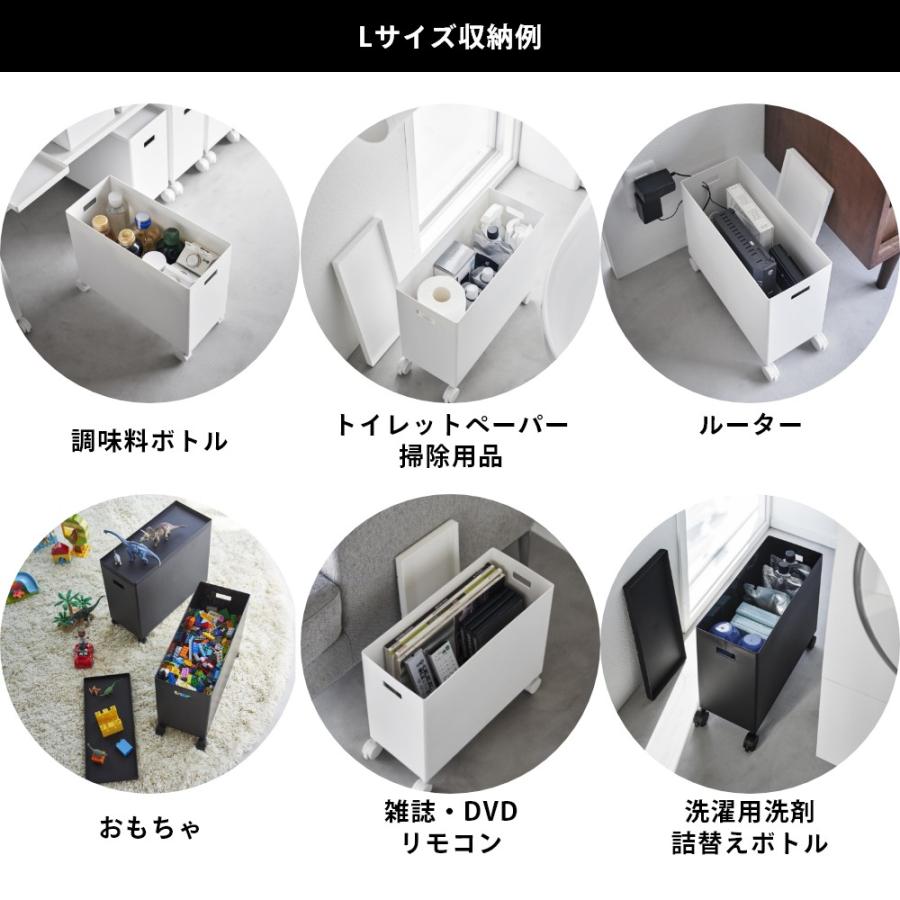 Lサイズ収納例

調味料ボトル

トイレットペーパー
掃除用品

ルーター

おもちゃ

雑誌・DVD
リモコン

洗濯用洗剤
詰替えボトル