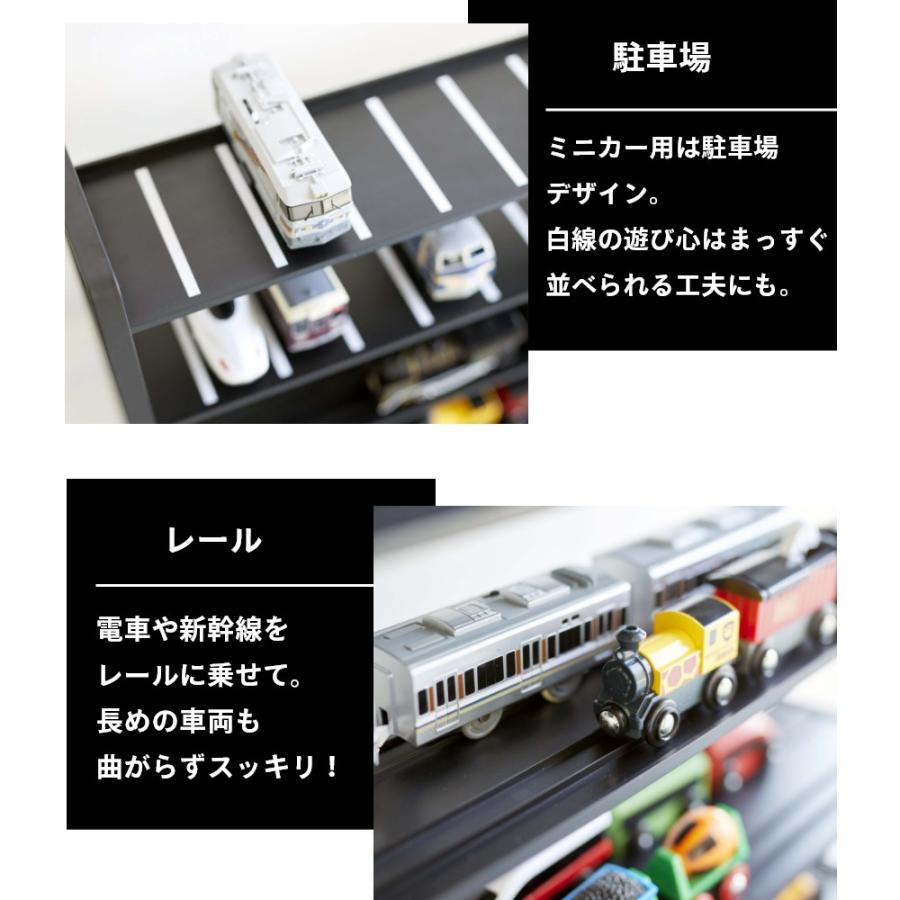 駐車場

ミニカー用は駐車場デザイン。
白線の遊び心はまっすぐ並べられる工夫にも。

レール

電車や新幹線をレールに乗せて。
長めの車両も曲がらずスッキリ！