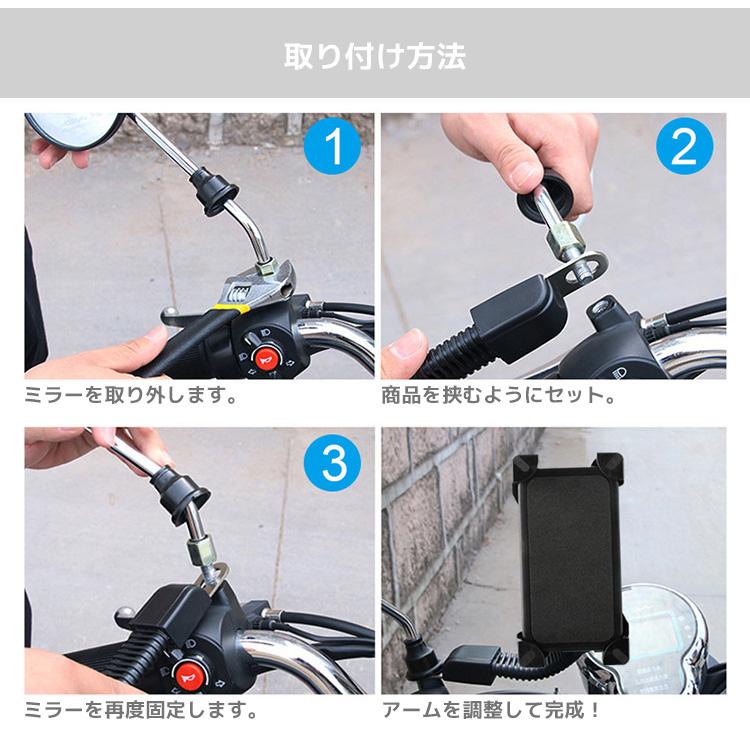 取り付け方法

1

ミラーを取り外します。

2

商品を挟むようにセット。

3

ミラーを再度固定します。

アームを調整して完成！