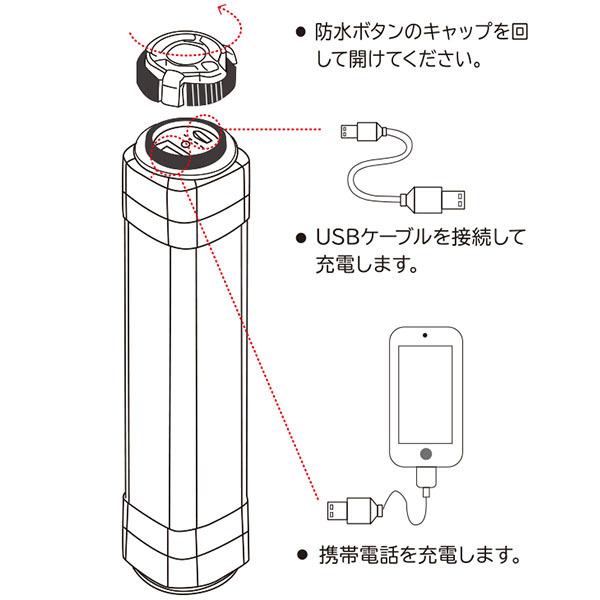 ● 防水ボタンのキャップを回して開けてください。

● USBケーブルを接続して充電します。

● 携帯電話を充電します。