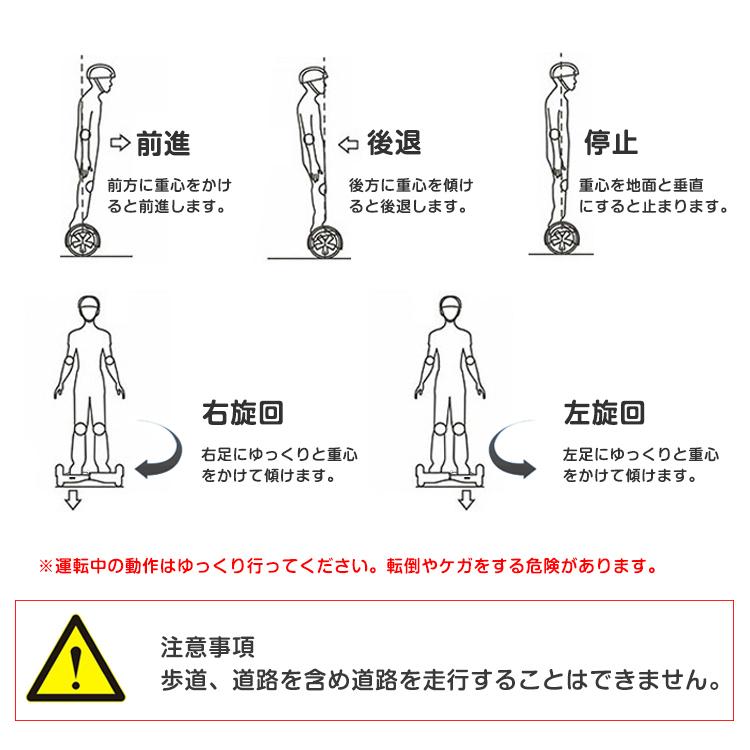 ⇨ 前進

前方に重心をかけると前進します。

⇦ 後退

後方に重心を傾けると後退します。

停止

重心を地面と垂直にすると止まります。

右旋回

右足にゆっくりと重心をかけて傾けます。

左旋回

左足にゆっくりと重心をかけて傾けます。

※運転中の動作はゆっくり行ってください。転倒やケガをする危険があります。

注意事項
歩道、道路を含め道路を走行することはできません。