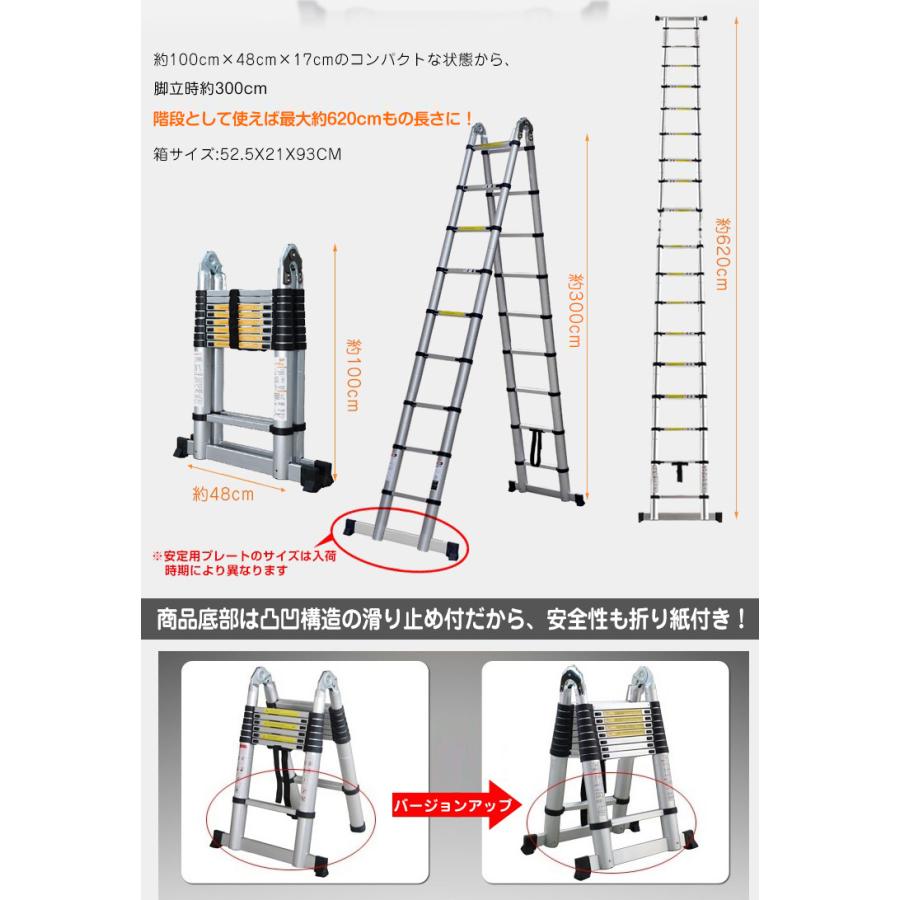 約100cm×48cm×17cmのコンパクトな状態から、
脚立時約300cm
階段として使えば最大約620cmもの長さに！
箱サイズ:52.5X21X93CM

約100cm

約48cm

約300cm

約620cm

※安定用プレートのサイズは入荷時期により異なります

商品底部は凸凹構造の滑り止め付だから、安全性も折り紙付き！

バージョンアップ