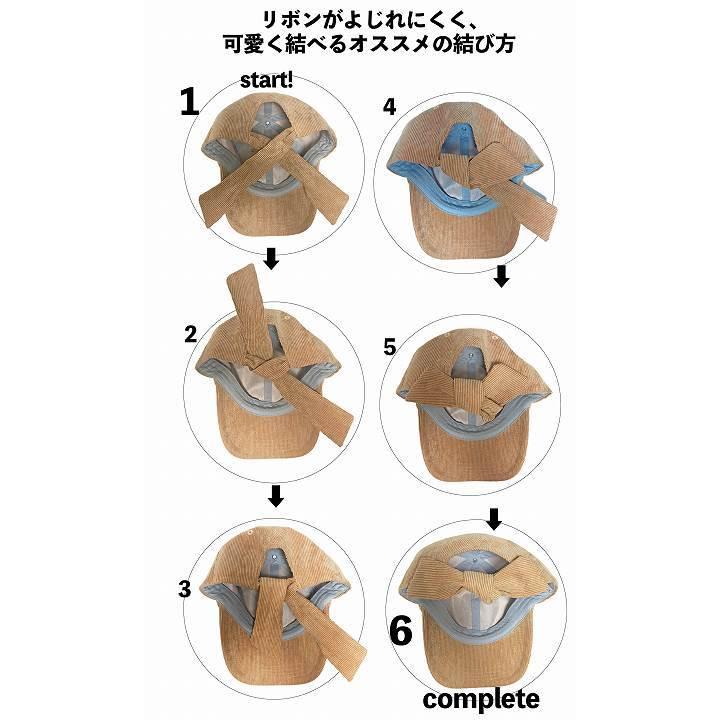 リボンがよじれにくく、
可愛く結べるオススメの結び方

start!

1

2

3

4

5

6

complete