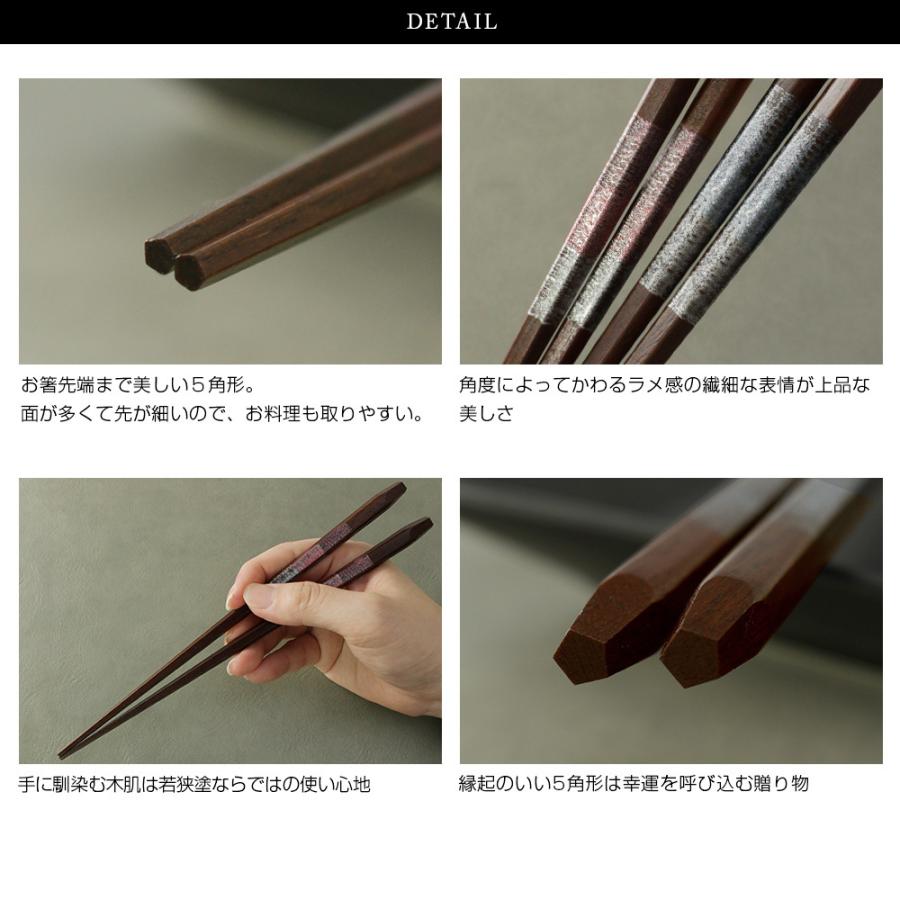 DETAIL

お箸先端まで美しい５角形。
面が多くて先が細いので、お料理も取りやすい。

角度によってかわるラメ感の繊細な表情が上品な美しさ

手に馴染む木肌は若狭塗ならではの使い心地

縁起のいい5角形は幸運を呼び込む贈り物