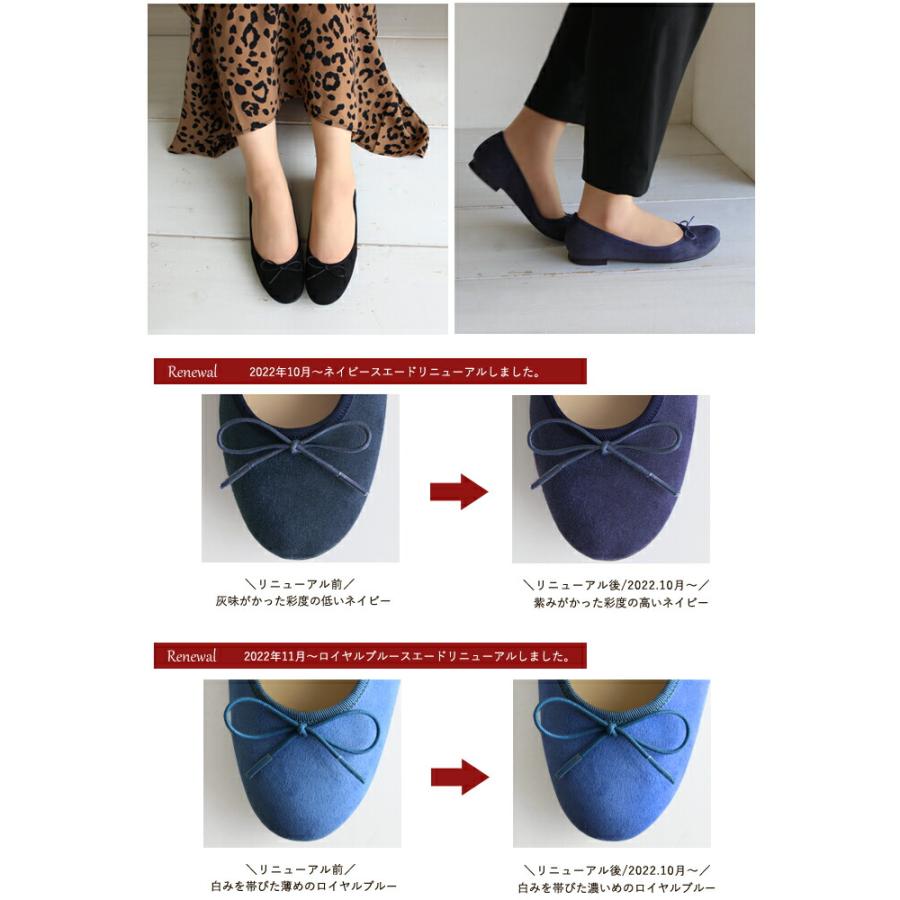 Renewal 2022年10月～ネイビースエードリニューアルしました。

＼リニューアル前／
灰味がかった彩度の低いネイビー

＼リニューアル後/2022.10月～／
紫みがかった彩度の高いネイビー

Renewal 2022年11月～ロイヤルブルースエードリニューアルしました。

＼リニューアル前／
白みを帯びた薄めのロイヤルブルー

＼リニューアル後/2022.10月～／
白みを帯びた濃いめのロイヤルブルー