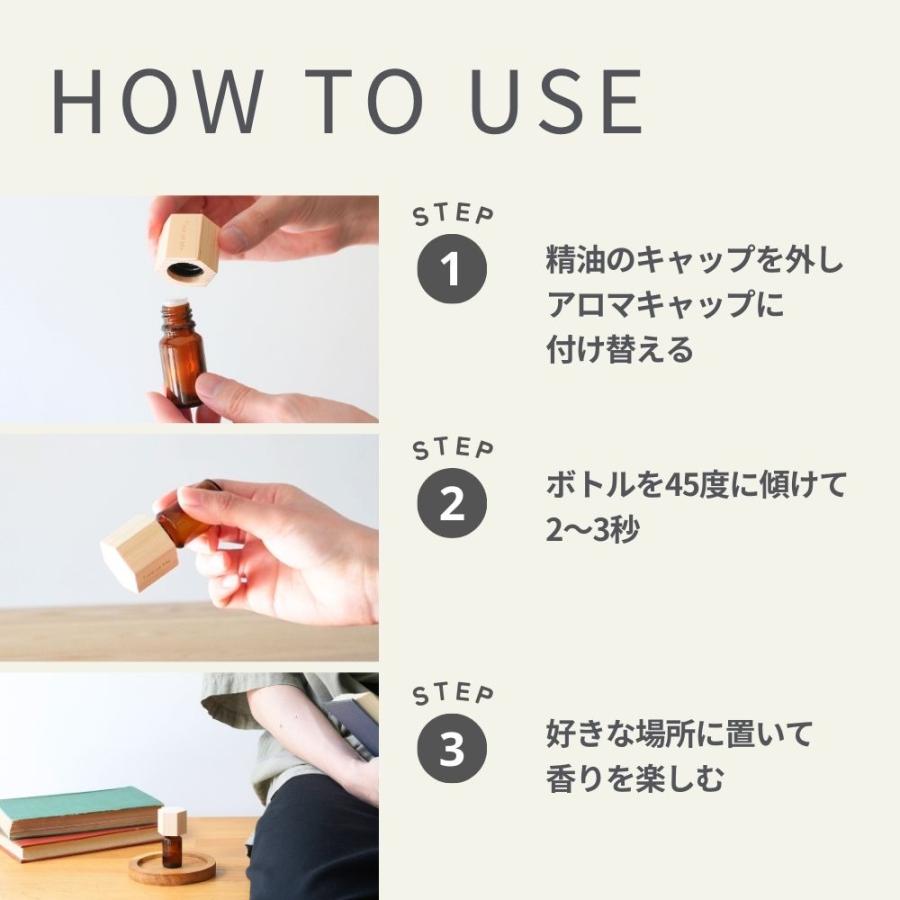 HOW TO USE

STEP
1
精油のキャップを外し
アロマキャップに
付け替える

STEP
2
ボトルを45度に傾けて
2〜3秒

STEP
3
好きな場所に置いて
香りを楽しむ