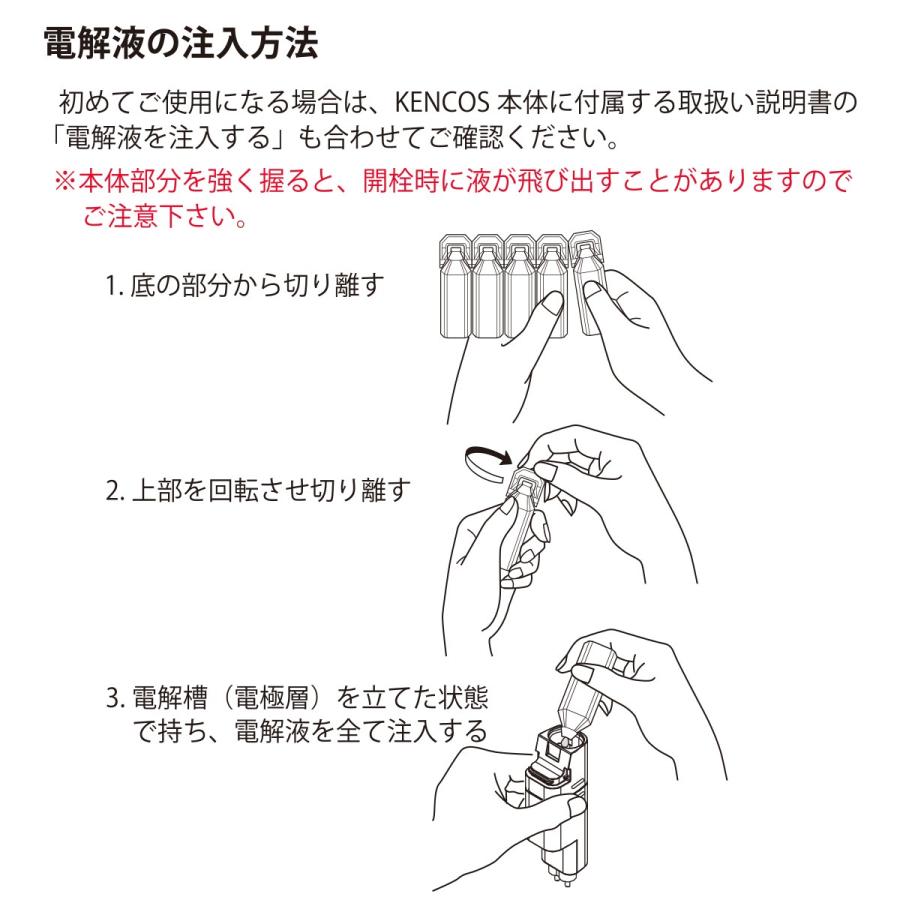 電解液の注入方法

初めてご使用になる場合は、KENCOS 本体に付属する取扱い説明書の「電解液を注入する」も合わせてご確認ください。

※本体部分を強く握ると、開栓時に液が飛び出すことがありますのでご注意下さい。

1. 底の部分から切り離す

2. 上部を回転させ切り離す

3. 電解槽（電極層）を立てた状態で持ち、電解液を全て注入する