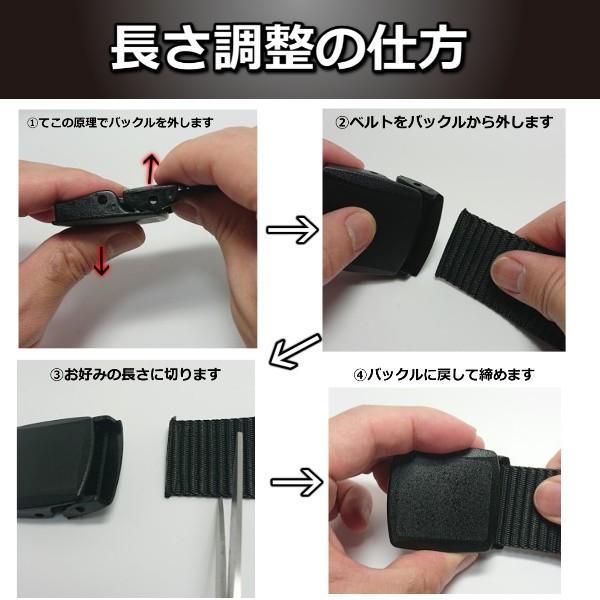 長さ調整の仕方

①てこの原理でバックルを外します

②ベルトをバックルから外します

③お好みの長さに切ります

④バックルに戻して締めます