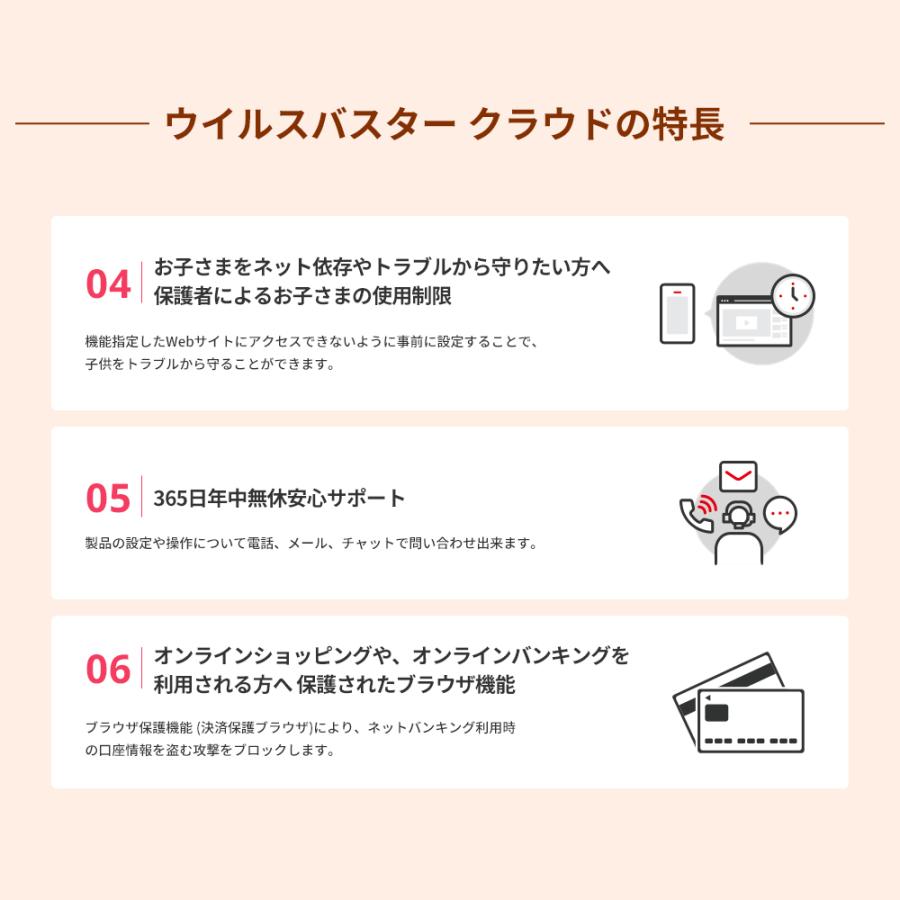 ウイルスバスター クラウドの特長

04 お子さまをネット依存やトラブルから守りたい方へ 保護者によるお子さまの使用制限

機能指定したWebサイトにアクセスできないように事前に設定することで、子供をトラブルから守ることができます。

05 365日年中無休安心サポート

製品の設定や操作について電話、メール、チャットで問い合わせ出来ます。

06 オンラインショッピングや、オンラインバンキングを利用される方へ 保護されたブラウザ機能

ブラウザ保護機能 (決済保護ブラウザ)により、ネットバンキング利用時の口座情報を盗む攻撃をブロックします。