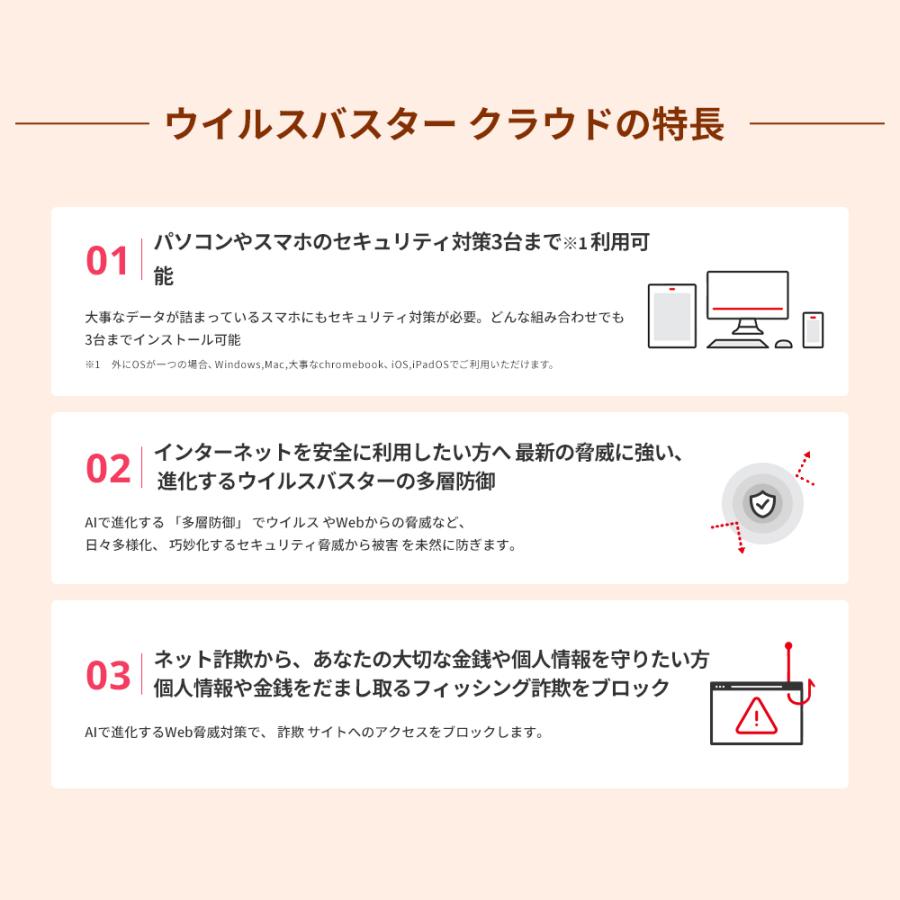 ウイルスバスター クラウドの特長

01 パソコンやスマホのセキュリティ対策3台まで※1利用可能

大事なデータが詰まっているスマホにもセキュリティ対策が必要。どんな組み合わせでも3台までインストール可能

※1 外にOSが一つの場合、Windows,Mac,大事なchromebook、iOS,iPadOSでご利用いただけます。

02 インターネットを安全に利用したい方へ 最新の脅威に強い、進化するウイルスバスターの多層防御

AIで進化する 「多層防御」 でウイルス やWebからの脅威など、日々多様化、 巧妙化するセキュリティ脅威から被害 を未然に防ぎます。

03 ネット詐欺から、あなたの大切な金銭や個人情報を守りたい方 個人情報や金銭をだまし取るフィッシング詐欺をブロック

AIで進化するWeb脅威対策で、 詐欺 サイトへのアクセスをブロックします。