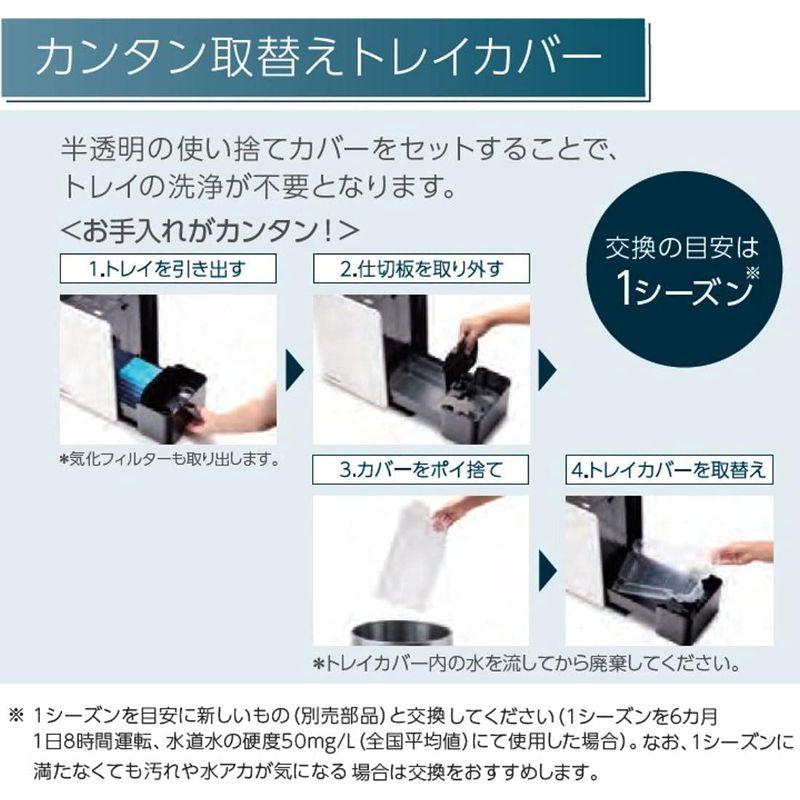 カンタン取替えトレイカバー

半透明の使い捨てカバーをセットすることで、トレイの洗浄が不要となります。

<お手入れがカンタン!>

交換の目安は 1シーズン※

1.トレイを引き出す

＊気化フィルターも取り出します。

2.仕切板を取り外す

3.カバーをポイ捨て

4.トレイカバーを取替え

＊トレイカバー内の水を流してから廃棄してください。

※ 1シーズンを目安に新しいもの（別売部品）と交換してください（1シーズンを6カ月 1日8時間運転、水道水の硬度50mg/L（全国平均値）にて使用した場合）。なお、1シーズンに満たなくても汚れや水アカが気になる 場合は交換をおすすめします。