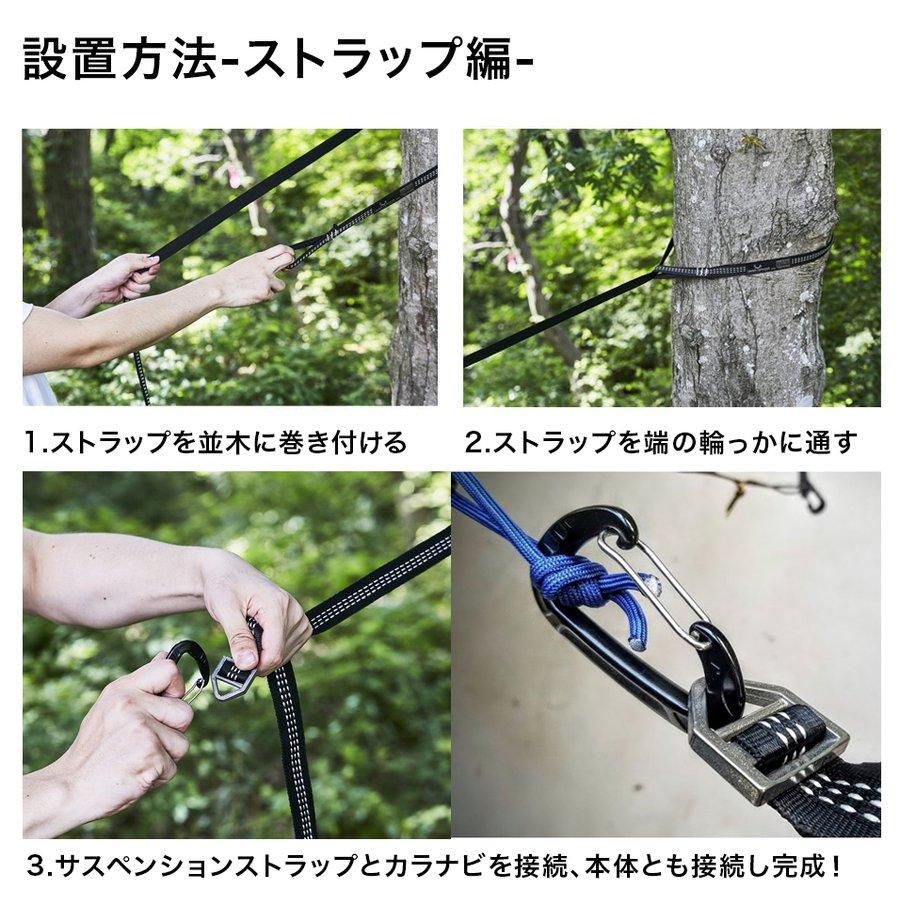 設置方法-ストラップ編-

1.ストラップを並木に巻き付ける

2.ストラップを端の輪っかに通す

3.サスペンションストラップとカラナビを接続、本体とも接続し完成！