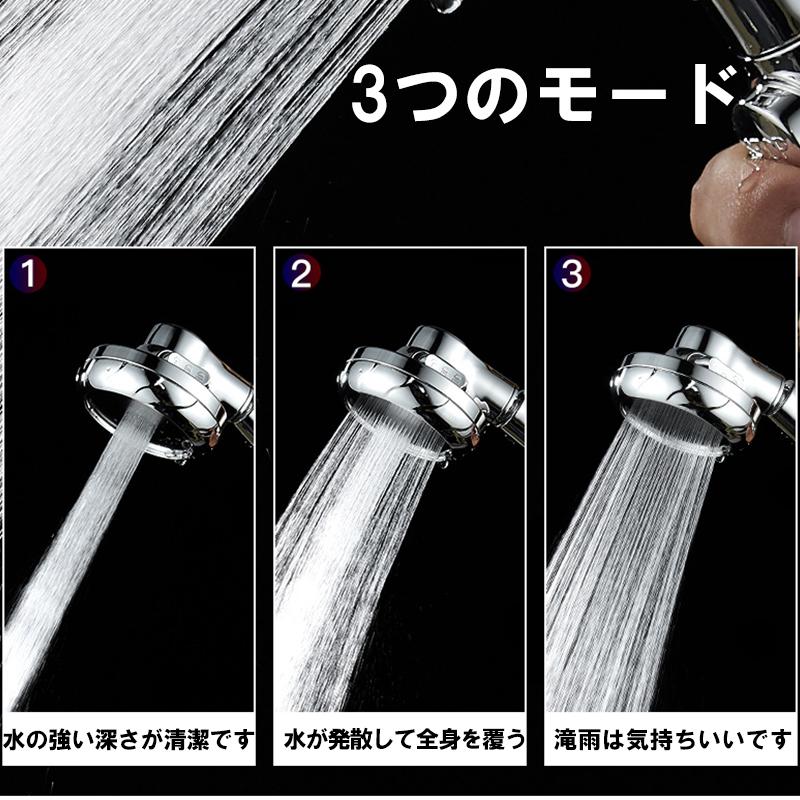 3つのモード

1

2

3

水の強い深さが清潔です

水が発散して全身を覆う

滝雨は気持ちいいです