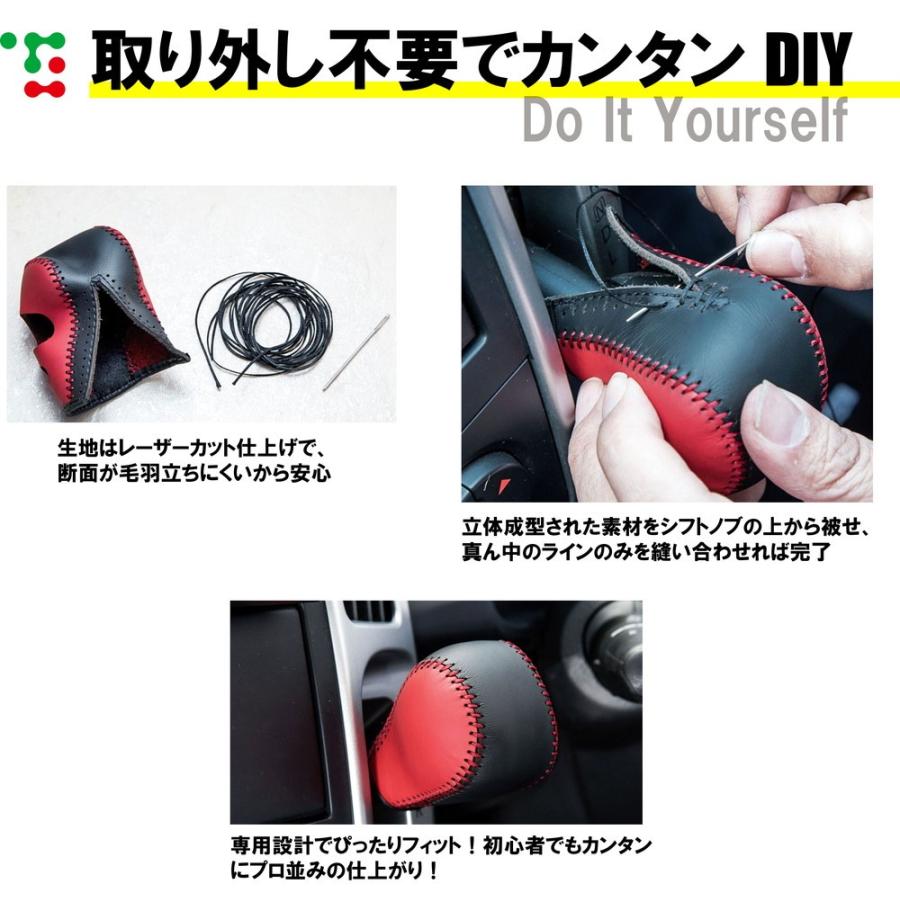 取り外し不要でカンタン DIY
Do It Yourself

生地はレーザーカット仕上げで、断面が毛羽立ちにくいから安心

立体成型された素材をシフトノブの上から被せ、真ん中のラインのみを縫い合わせれば完了

専用設計でぴったりフィット！初心者でもカンタンにプロ並みの仕上がり！