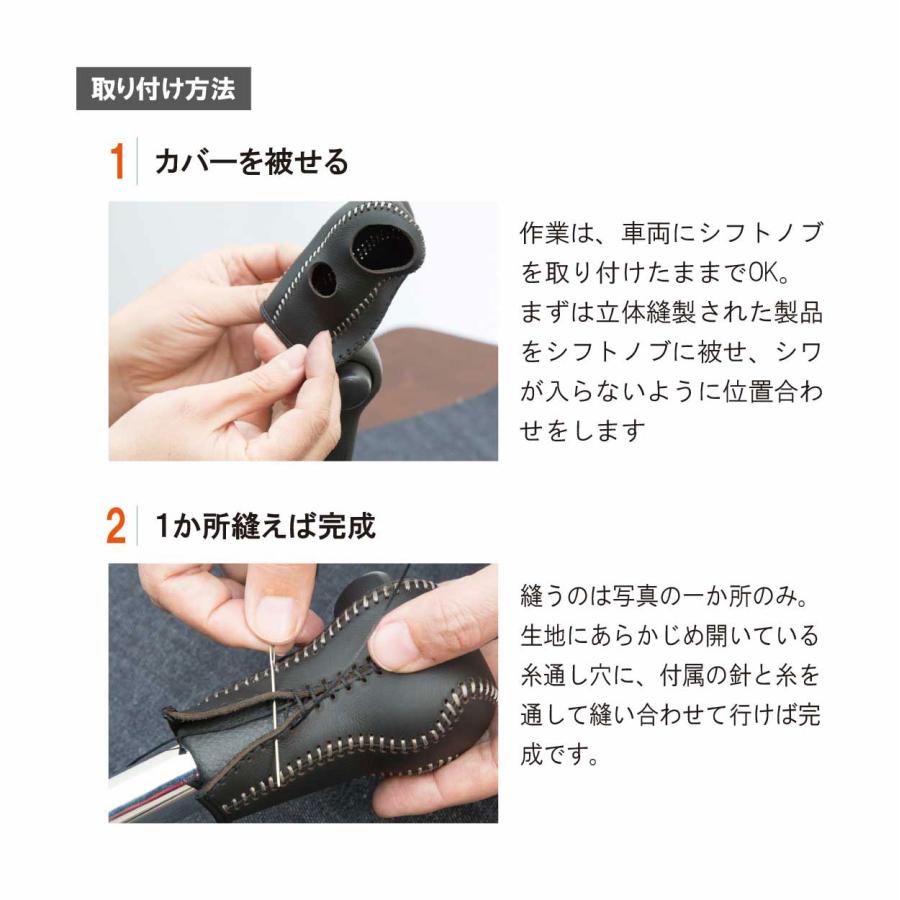 取り付け方法

1 カバーを被せる

作業は、車両にシフトノブを取り付けたままでOK。まずは立体縫製された製品をシフトノブに被せ、シワが入らないように位置合わせをします

2 1か所縫えば完成

縫うのは写真の一か所のみ。生地にあらかじめ開いている糸通し穴に、付属の針と糸を通して縫い合わせて行けば完成です。