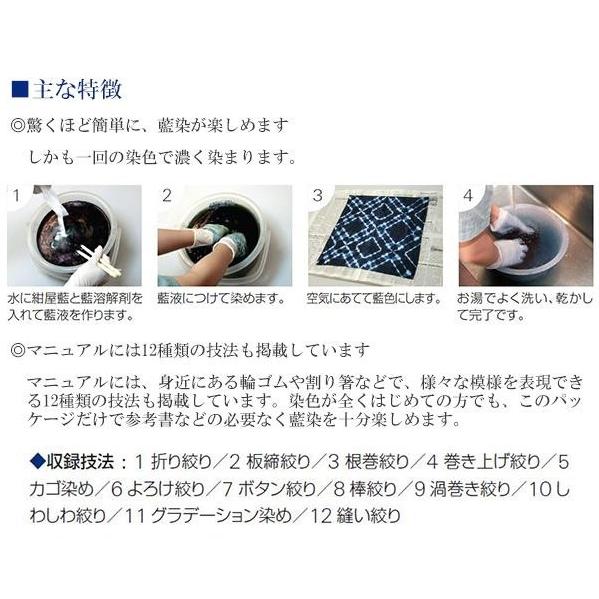 ■主な特徴

◎驚くほど簡単に、藍染が楽しめます

しかも一回の染色で濃く染まります。

1

水に紺屋藍と藍溶解剤を入れて藍液を作ります。

2

藍液につけて染めます。

3

空気にあてて藍色にします。

4

お湯でよく洗い、乾かして完了です。

◎マニュアルには12種類の技法も掲載しています

マニュアルには、身近にある輪ゴムや割り箸などで、様々な模様を表現できる12種類の技法も掲載しています。染色が全くはじめての方でも、このパッケージだけで参考書などの必要なく藍染を十分楽しめます。

◆収録技法：1 折り絞り／2 板締絞り／3 根巻絞り／4 巻き上げ絞り／5 カゴ染め／6 よろけ絞り／7 ボタン絞り／8 棒絞り／9 渦巻き絞り／10 しわしわ絞り／11 グラデーション染め／12 縫い絞り