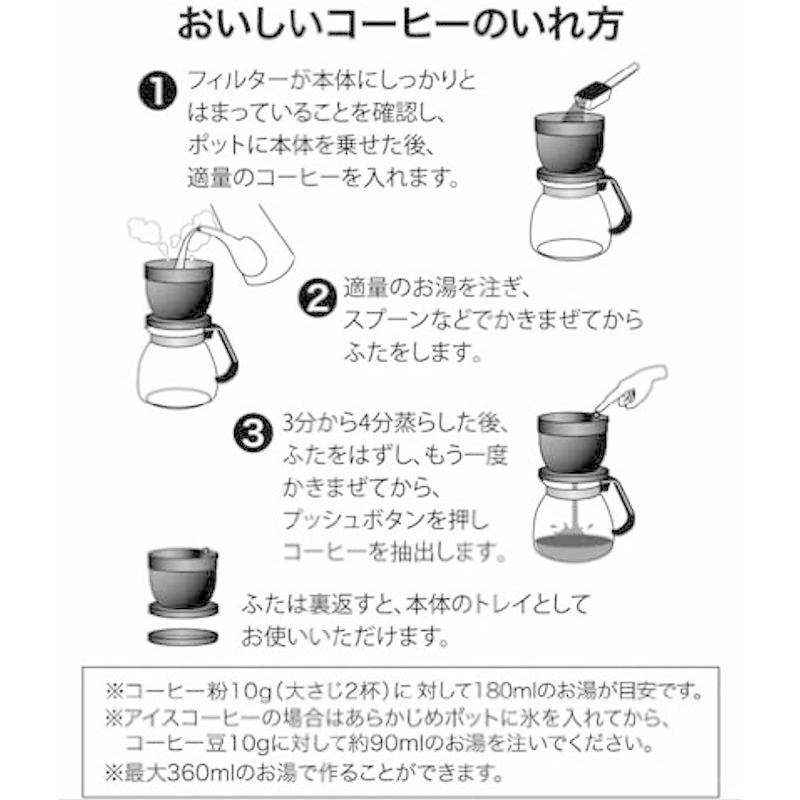 おいしいコーヒーのいれ方

❶ フィルターが本体にしっかりとはまっていることを確認し、ポットに本体を乗せた後、適量のコーヒーを入れます。

❷ 適量のお湯を注ぎ、スプーンなどでかきまぜてからふたをします。

❸ 3分から4分蒸らした後、ふたをはずし、もう一度かきまぜてから、プッシュボタンを押しコーヒーを抽出します。

ふたは裏返すと、本体のトレイとしてお使いいただけます。

※コーヒー粉10g（大さじ2杯）に 対して180mlのお湯が目安です。
※アイスコーヒーの場合はあらかじめポットに氷を入れてから、コーヒー豆10gに対して約90mlのお湯を注いでください。
※最大360mlのお湯で作ることができます。