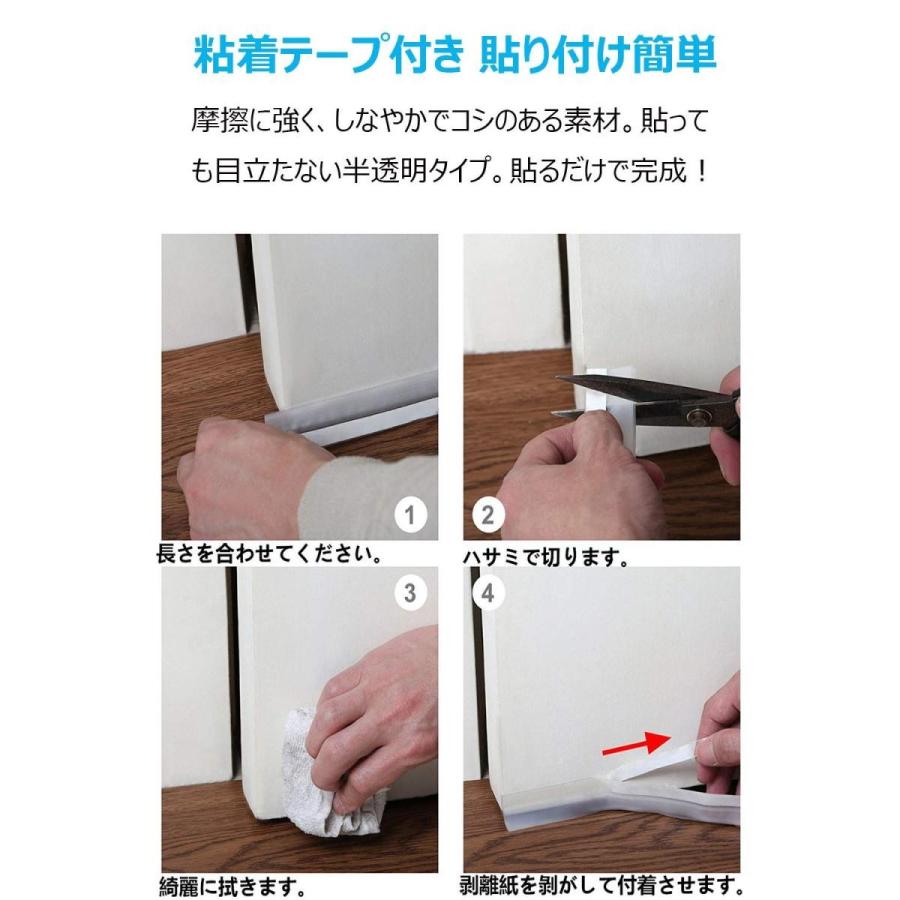 粘着テープ付き 貼り付け簡単

摩擦に強く、しなやかでコシのある素材。貼っても目立たない半透明タイプ。貼るだけで完成！

1

長さを合わせてください。

2

ハサミで切ります。

3

綺麗に拭きます。

4

剥離紙を剥がして付着させます。