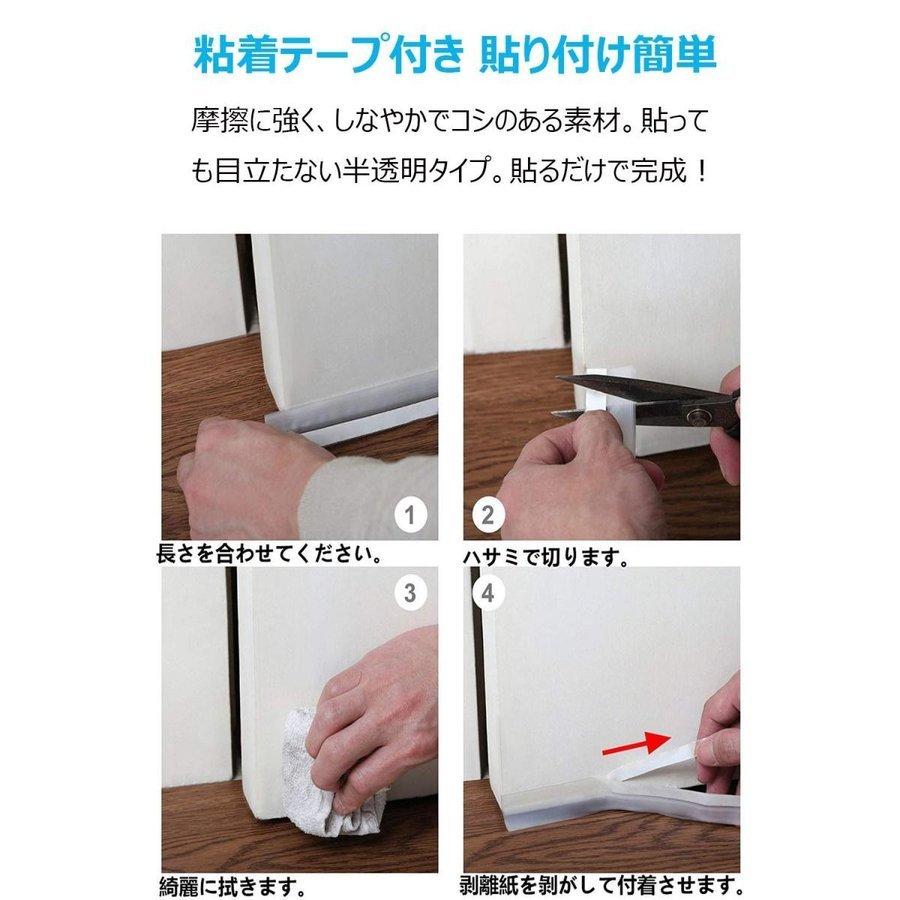 粘着テープ付き 貼り付け簡単

摩擦に強く、しなやかでコシのある素材。貼っても目立たない半透明タイプ。貼るだけで完成！

1
長さを合わせてください。

2
ハサミで切ります。

3
綺麗に拭きます。

4
剥離紙を剥がして付着させます。