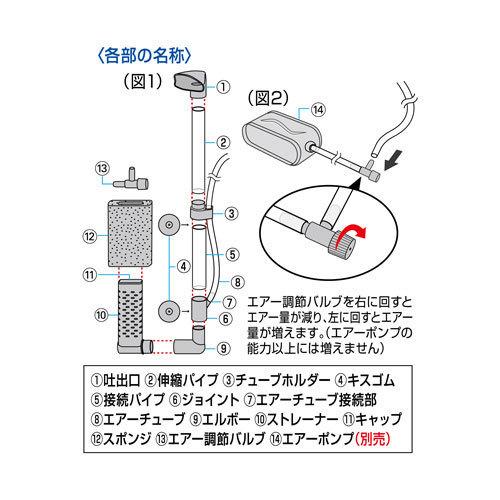 〈各部の名称〉

(図1)

①

②

⑬

③

⑫

④

⑤

⑪

⑧

⑦

⑩

⑥

⑨

(図2)

⑭

エアー調節バルブを右に回すとエアー量が減り、左に回すとエアー量が増えます。(エアーポンプの能力以上には増えません)

①吐出口 ②伸縮パイプ ③チューブホルダー ④キスゴム
⑤接続パイプ ⑥ジョイント ⑦エアーチューブ接続部
⑧エアーチューブ ⑨エルボー ⑩ストレーナー ⑪キャップ
⑫スポンジ ⑬エアー調節バルブ ⑭エアーポンプ(別売)