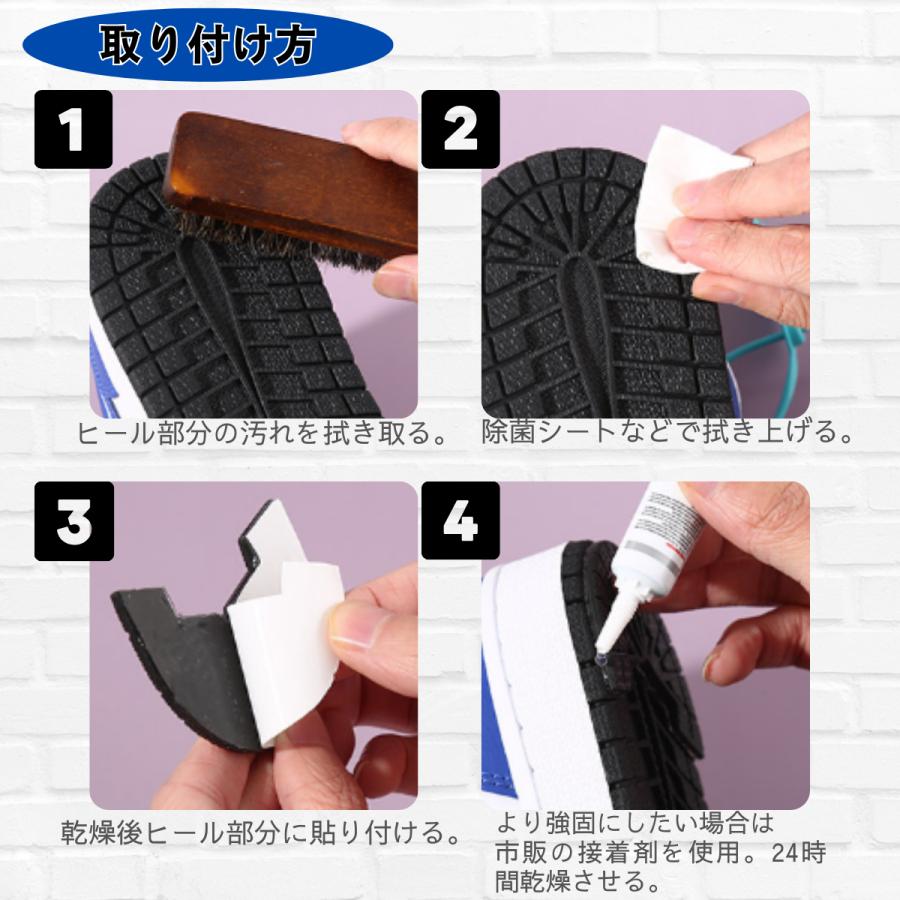 取り付け方

1

ヒール部分の汚れを拭き取る。

2

除菌シートなどで拭き上げる。

3

乾燥後ヒール部分に貼り付ける。

4

より強固にしたい場合は市販の接着剤を使用。24時間乾燥させる。