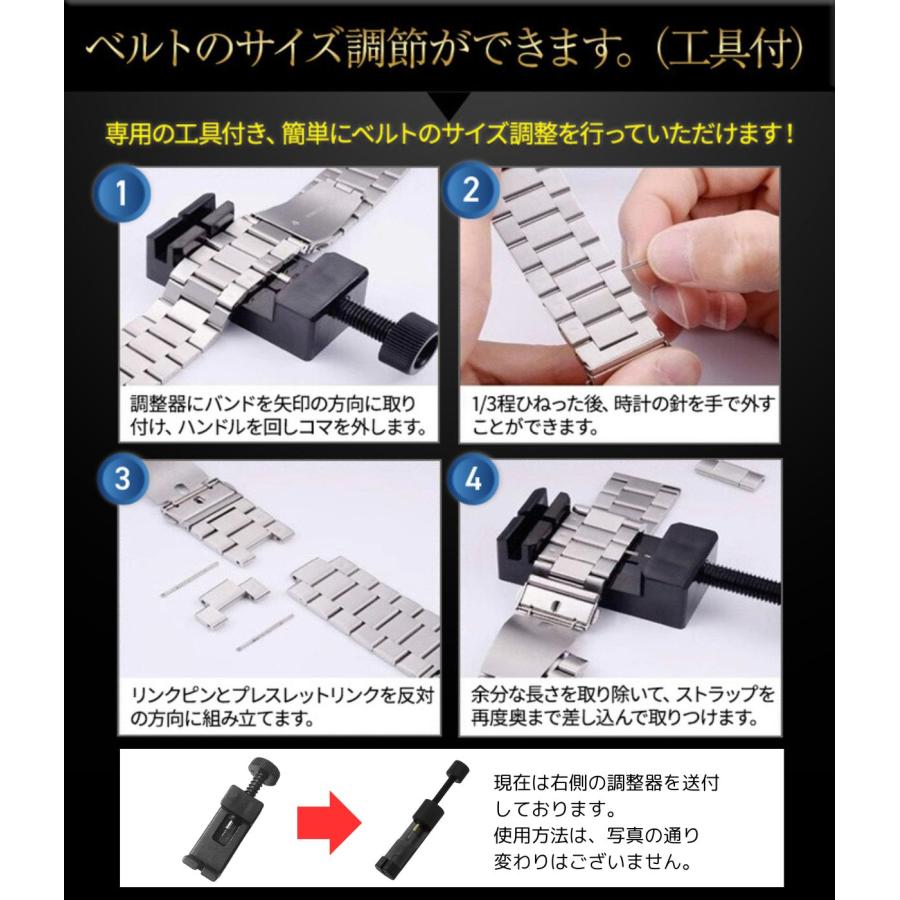 ベルトのサイズ調節ができます。(工具付)

専用の工具付き、簡単にベルトのサイズ調整を行っていただけます!

1

調整器にバンドを矢印の方向に取り付け、ハンドルを回しコマを外します。

2

1/3程ひねった後、時計の針を手で外すことができます。

3

リンクピンとブレスレットリンクを反対の方向に組み立てます。

4

余分な長さを取り除いて、ストラップを再度奥まで差し込んで取りつけます。

現在は右側の調整器を送付しております。
使用方法は、写真の通り変わりはございません。