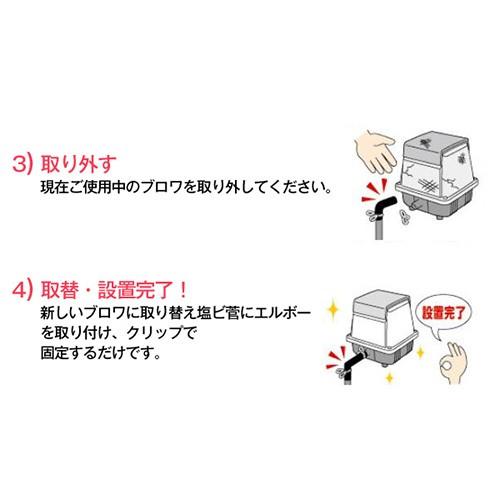 3) 取り外す
現在ご使用中のブロワを取り外してください。

4) 取替・設置完了！
新しいブロワに取り替え塩ビ管にエルボーを取り付け、クリップで固定するだけです。

設置完了