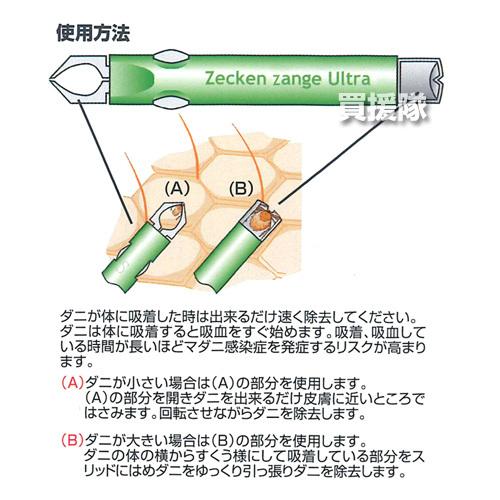 使用方法

Zecken zange Ultra

買援隊

(A)

(B)

ダニが体に吸着した時は出来るだけ速く除去してください。ダニは体に吸着すると吸血をすぐ始めます。吸着、吸血している時間が長いほどマダニ感染症を発症するリスクが高まります。

(A)ダニが小さい場合は(A)の部分を使用します。(A)の部分を開きダニを出来るだけ皮膚に近いところではさみます。回転させながらダニを除去します。

(B)ダニが大きい場合は(B)の部分を使用します。ダニの体の横からすくう様にして吸着している部分をスリッドにはめダニをゆっくり引っ張りダニを除去します。