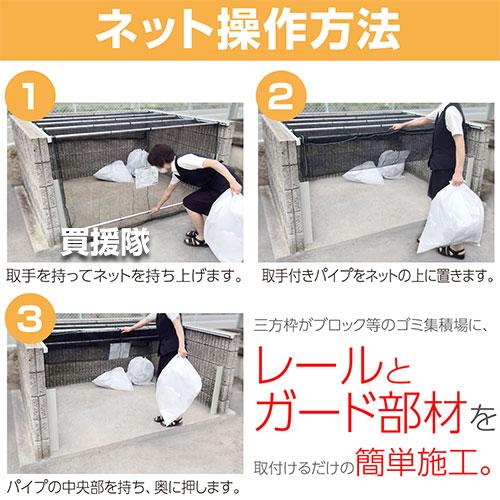 ネット操作方法

1
買援隊
取手を持ってネットを持ち上げます。

2
取手付きパイプをネットの上に置きます。

3
パイプの中央部を持ち、奥に押します。

三方枠がブロック等のゴミ集積場に、
レールとガード部材を
取付けるだけの簡単施工。