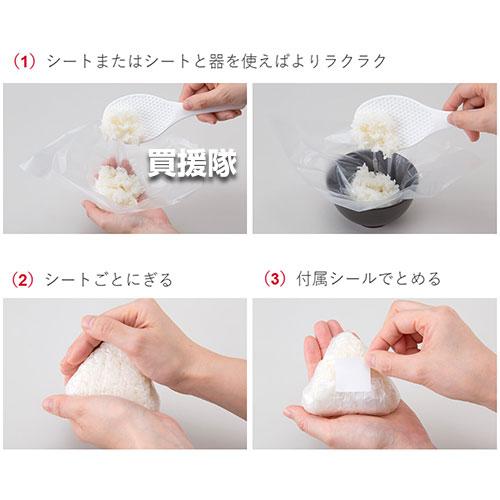 (1) シートまたはシートと器を使えばよりラクラク

買援隊

(2) シートごとにぎる

(3) 付属シールでとめる