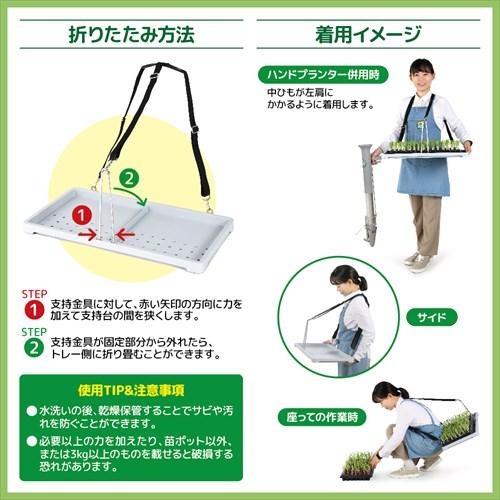 折りたたみ方法

1

2

STEP 1 支持金具に対して、赤い矢印の方向に力を加えて支持台の間を狭くします。

STEP 2 支持金具が固定部分から外れたら、トレー側に折り畳むことができます。

使用TIP&注意事項

● 水洗いの後、乾燥保管することでサビや汚れを防ぐことができます。

● 必要以上の力を加えたり、苗ポット以外、または3kg以上のものを載せると破損する恐れがあります。

着用イメージ

ハンドプランター併用時

中ひもが左肩にかかるように着用します。

サイド

座っての作業時