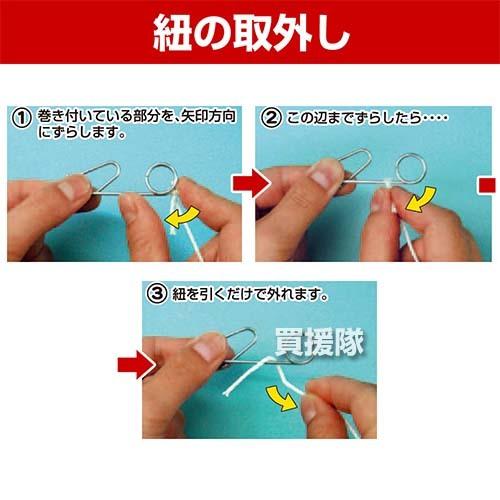 紐の取外し

① 巻き付いている部分を、矢印方向にずらします。

② この辺までずらしたら・・・・

③ 紐を引くだけで外れます。

買援隊