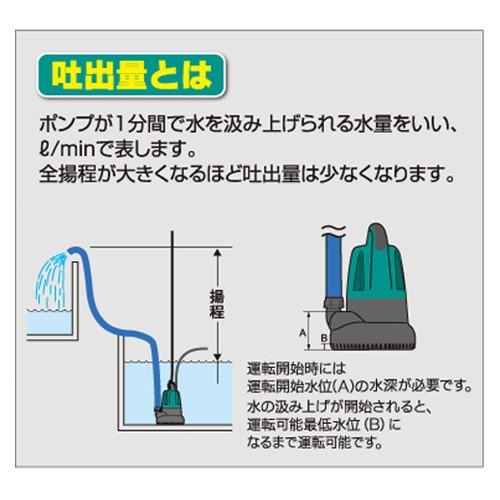 吐出量とは

ポンプが1分間で水を汲み上げられる水量をいい、ℓ/minで表します。
全揚程が大きくなるほど吐出量は少なくなります。

揚程

A

B

運転開始時には
運転開始水位(A)の水深が必要です。
水の汲み上げが開始されると、
運転可能最低水位(B)に
なるまで運転可能です。