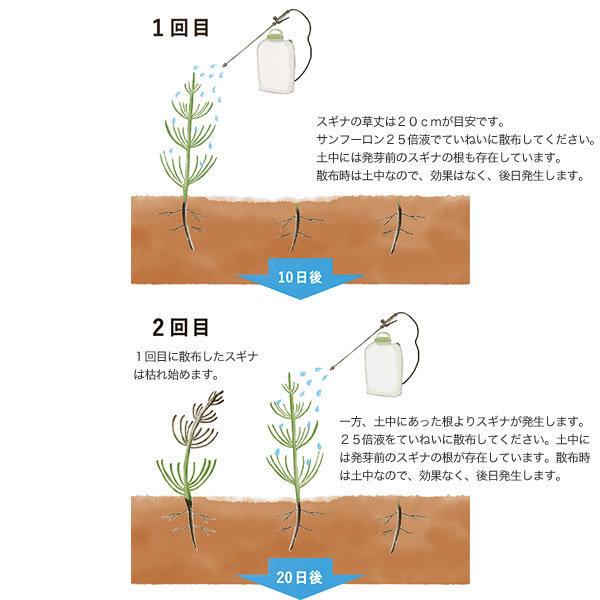 １回目

スギナの草丈は２０ｃｍが目安です。
サンフーロン２５倍液でていねいに散布してください。
土中には発芽前のスギナの根も存在しています。
散布時は土中なので、効果はなく、後日発生します。

10日後

２回目

１回目に散布したスギナは枯れ始めます。

一方、土中にあった根よりスギナが発生します。２５倍液をていねいに散布してください。土中には発芽前のスギナの根が存在しています。散布時は土中なので、効果なく、後日発生します。

20日後