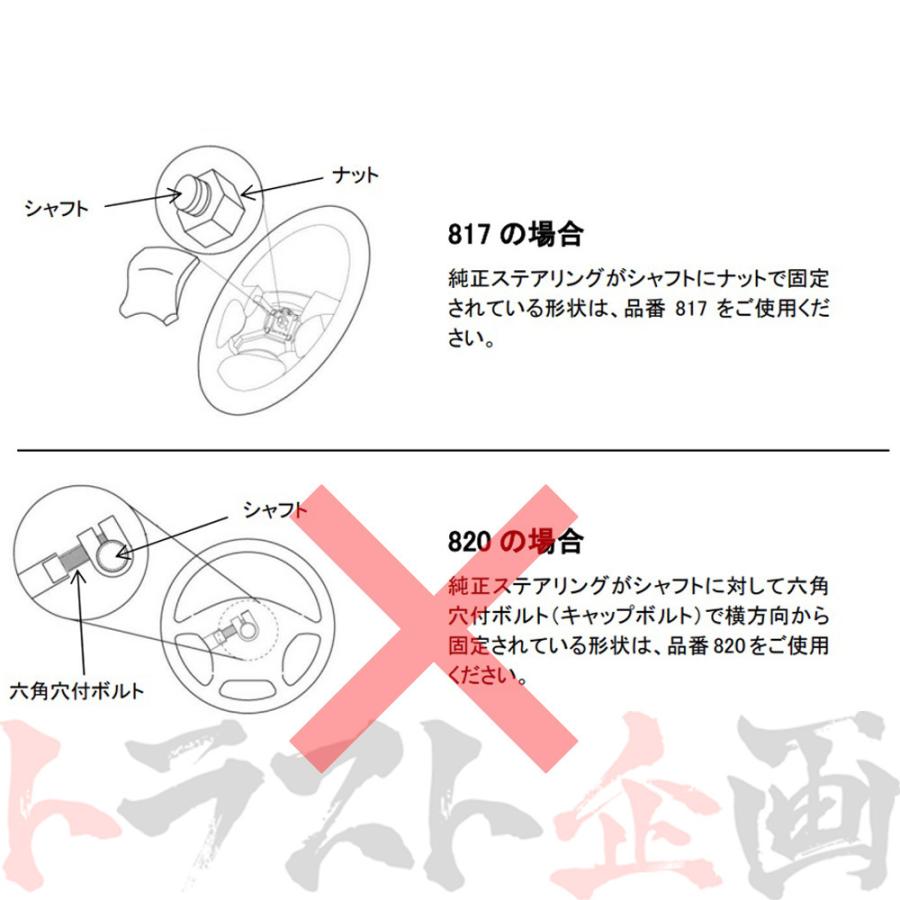 シャフト

ナット

817 の場合

純正ステアリングがシャフトにナットで固定されている形状は、品番 817 をご使用ください。

シャフト

六角穴付ボルト

820 の場合

純正ステアリングがシャフトに対して六角穴付ボルト(キャップボルト)で横方向から固定されている形状は、品番 820 をご使用ください。

トラスト企画