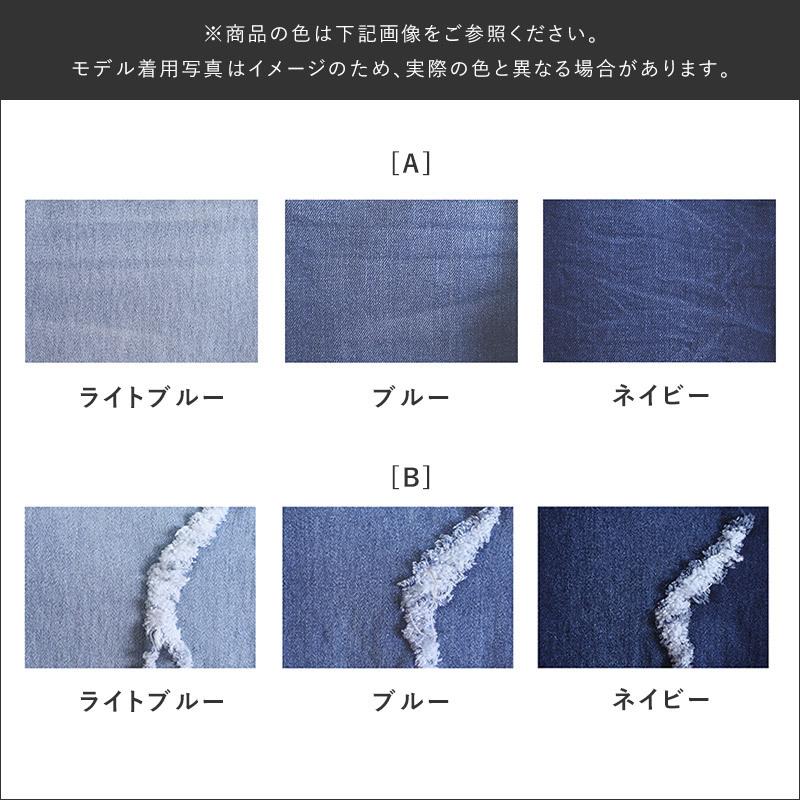 ※商品の色は下記画像をご参照ください。
モデル着用写真はイメージのため、実際の色と異なる場合があります。

[A]

ライトブルー

ブルー

ネイビー

[B]

ライトブルー

ブルー

ネイビー