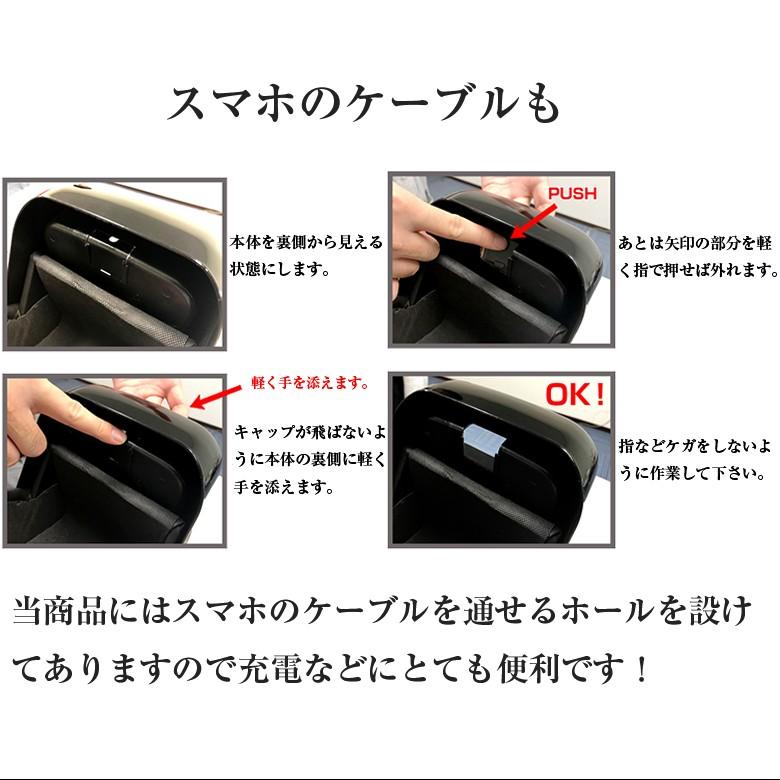 スマホのケーブルも

本体を裏側から見える状態にします。

PUSH

あとは矢印の部分を軽く指で押せば外れます。

軽く手を添えます。

キャップが飛ばないように本体の裏側に軽く手を添えます。

OK!

指などケガをしないように作業して下さい。

当商品にはスマホのケーブルを通せるホールを設けてありますので充電などにとても便利です！