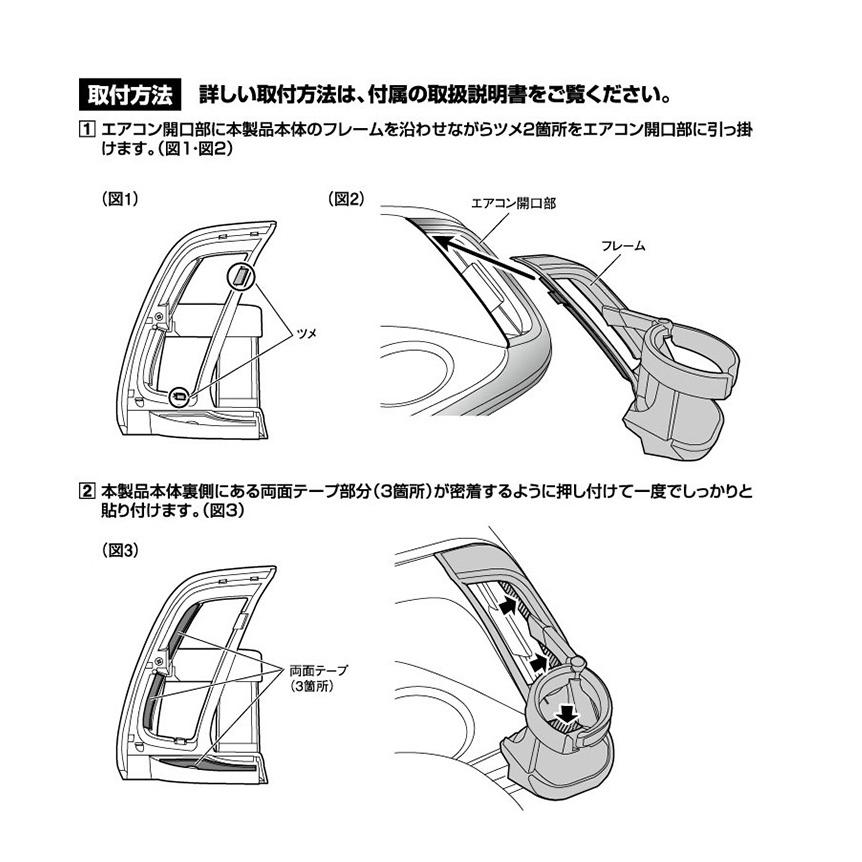 取付方法 詳しい取付方法は、付属の取扱説明書をご覧ください。

1 エアコン開口部に本製品本体のフレームを沿わせながらツメ2箇所をエアコン開口部に引っ掛けます。(図1･図2)

(図1)

ツメ

(図2)

エアコン開口部

フレーム

2 本製品本体裏側にある両面テープ部分(3箇所)が密着するように押し付けて一度でしっかりと貼り付けます。(図3)

(図3)

両面テープ
(3箇所)