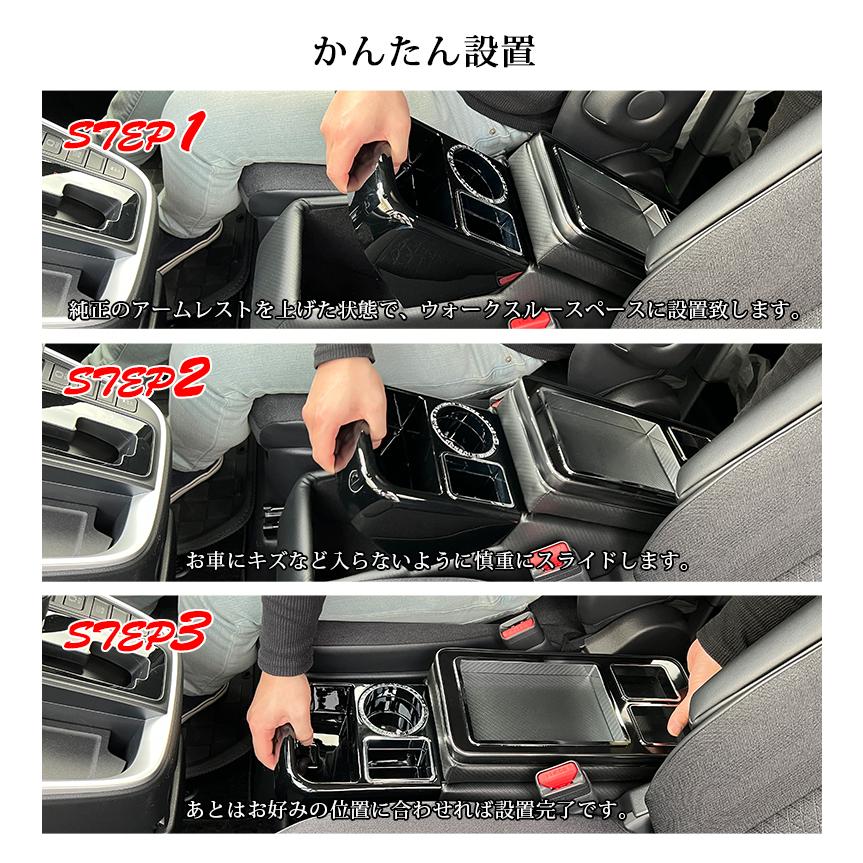 かんたん設置

STEP1

純正のアームレストを上げた状態で、ウォークスルースペースに設置致します。

STEP2

お車にキズなど入らないように慎重にスライドします。

STEP3

あとはお好みの位置に合わせれば設置完了です。