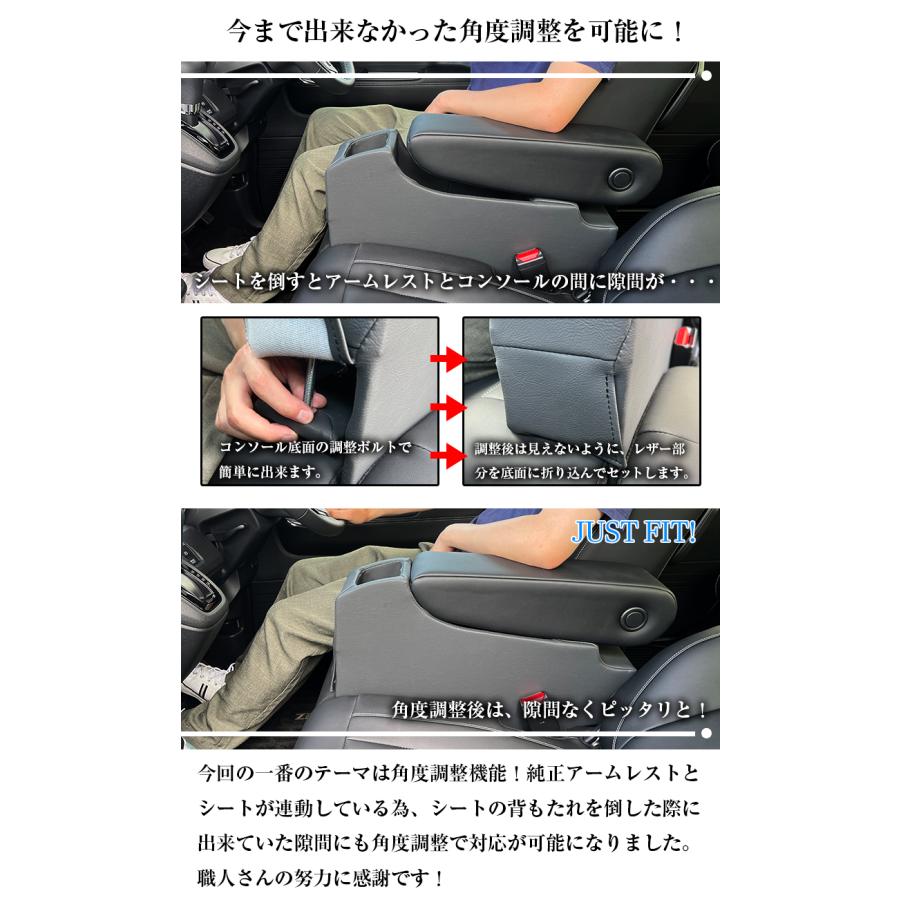 今まで出来なかった角度調整を可能に！

シートを倒すとアームレストとコンソールの間に隙間が・・・

コンソール底面の調整ボルトで簡単に出来ます。

調整後は見えないように、レザー部分を底面に折り込んでセットします。

JUST FIT!

角度調整後は、隙間なくピッタリと！

今回の一番のテーマは角度調整機能！純正アームレストとシートが連動している為、シートの背もたれを倒した際に出来ていた隙間にも角度調整で対応が可能になりました。職人さんの努力に感謝です！